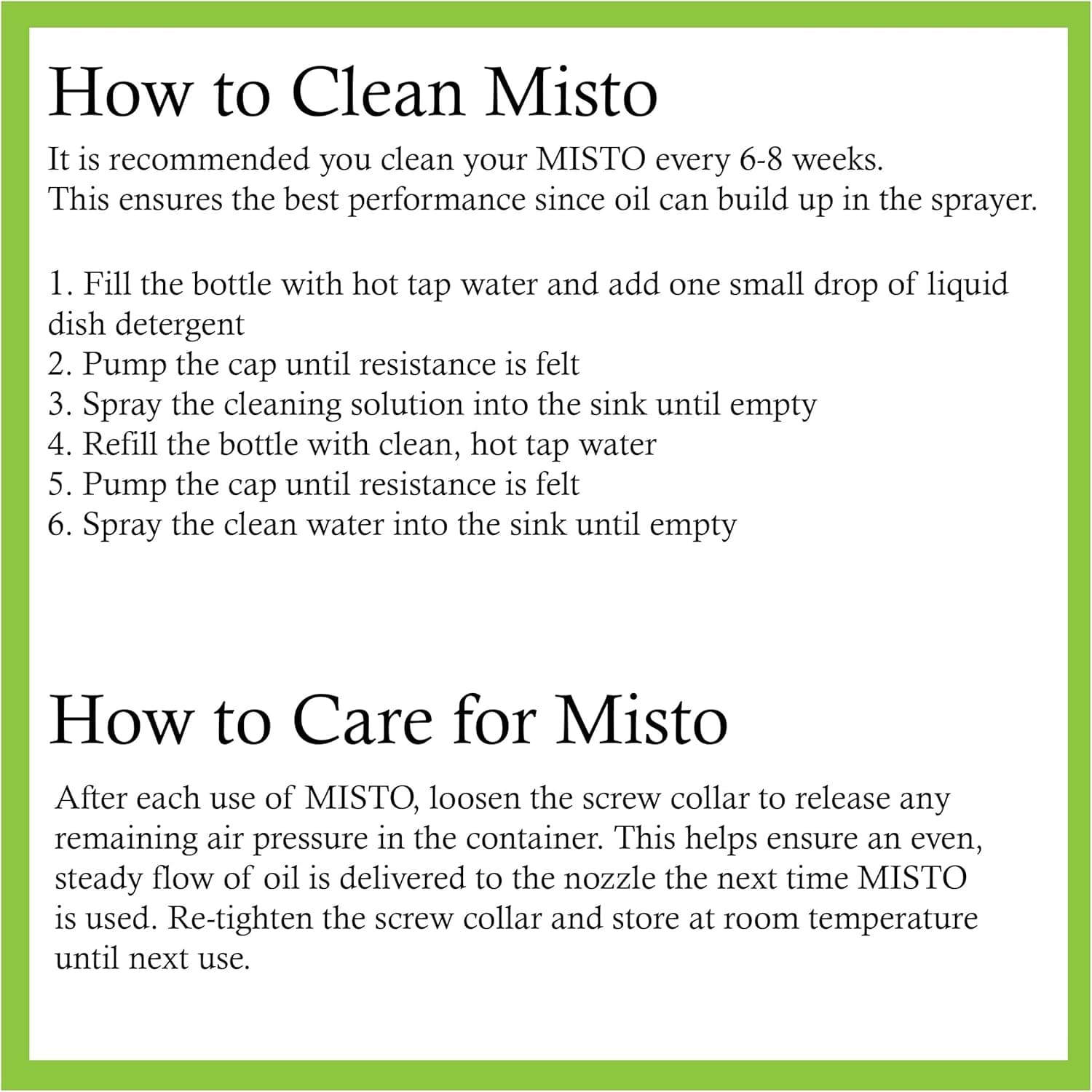 How to Clean Misto

It is recommended you clean your MISTO every 6-8 weeks.
This ensures the best performance since oil can build up in the sprayer.

1. Fill the bottle with hot tap water and add one small drop of liquid dish detergent
2. Pump the cap until resistance is felt
3. Spray the cleaning solution into the sink until empty
4. Refill the bottle with clean, hot tap water
5. Pump the cap until resistance is felt
6. Spray the clean water into the sink until empty

How to Care for Misto

After each use of MISTO, loosen the screw collar to release any remaining air pressure in the container. This helps ensure an even, steady flow of oil is delivered to the nozzle the next time MISTO is used. Re-tighten the screw collar and store at room temperature until next use.