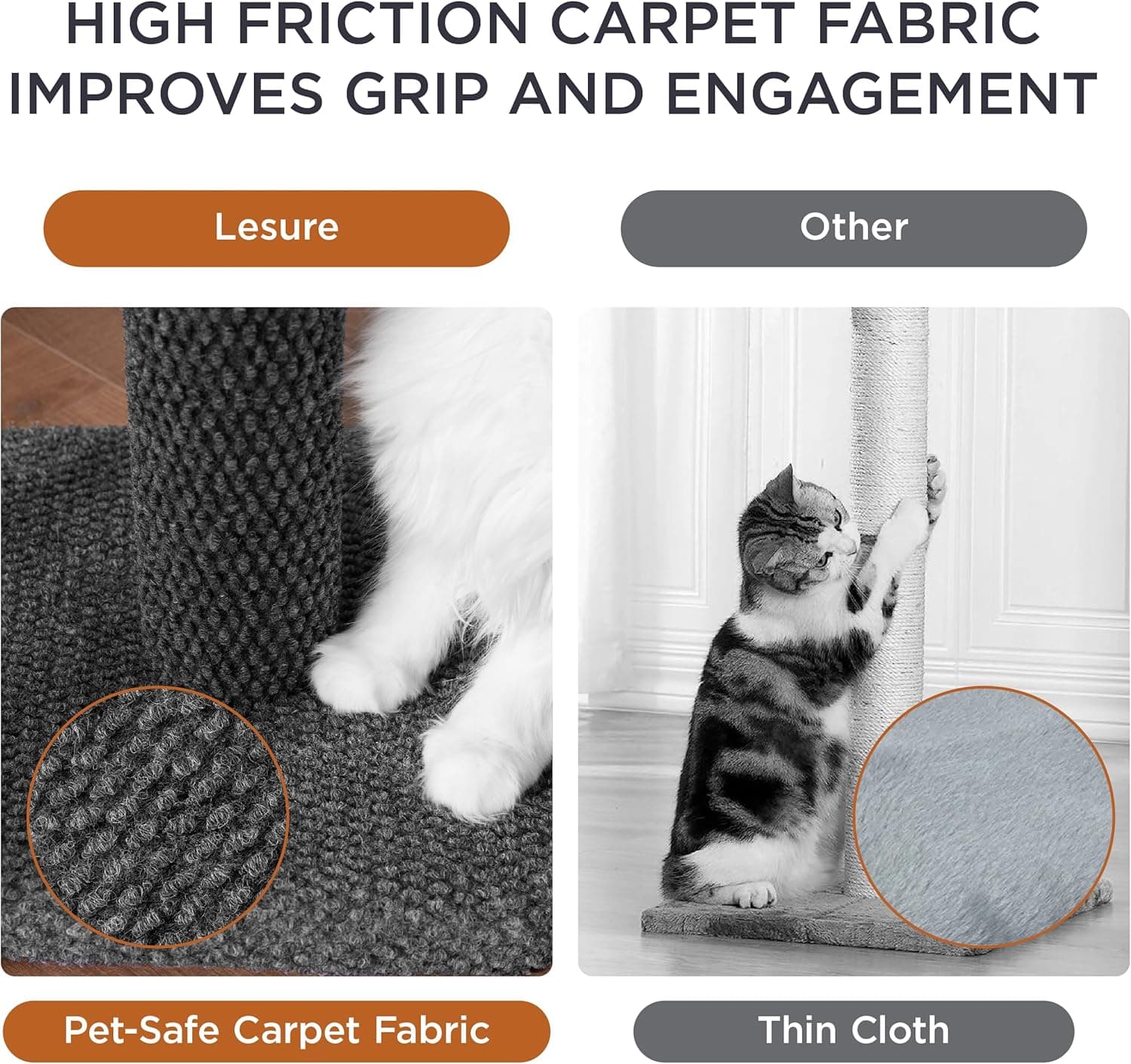 HIGH FRICTION CARPET FABRIC IMPROVES GRIP AND ENGAGEMENT

Lesure

Other

Pet-Safe Carpet Fabric

Thin Cloth