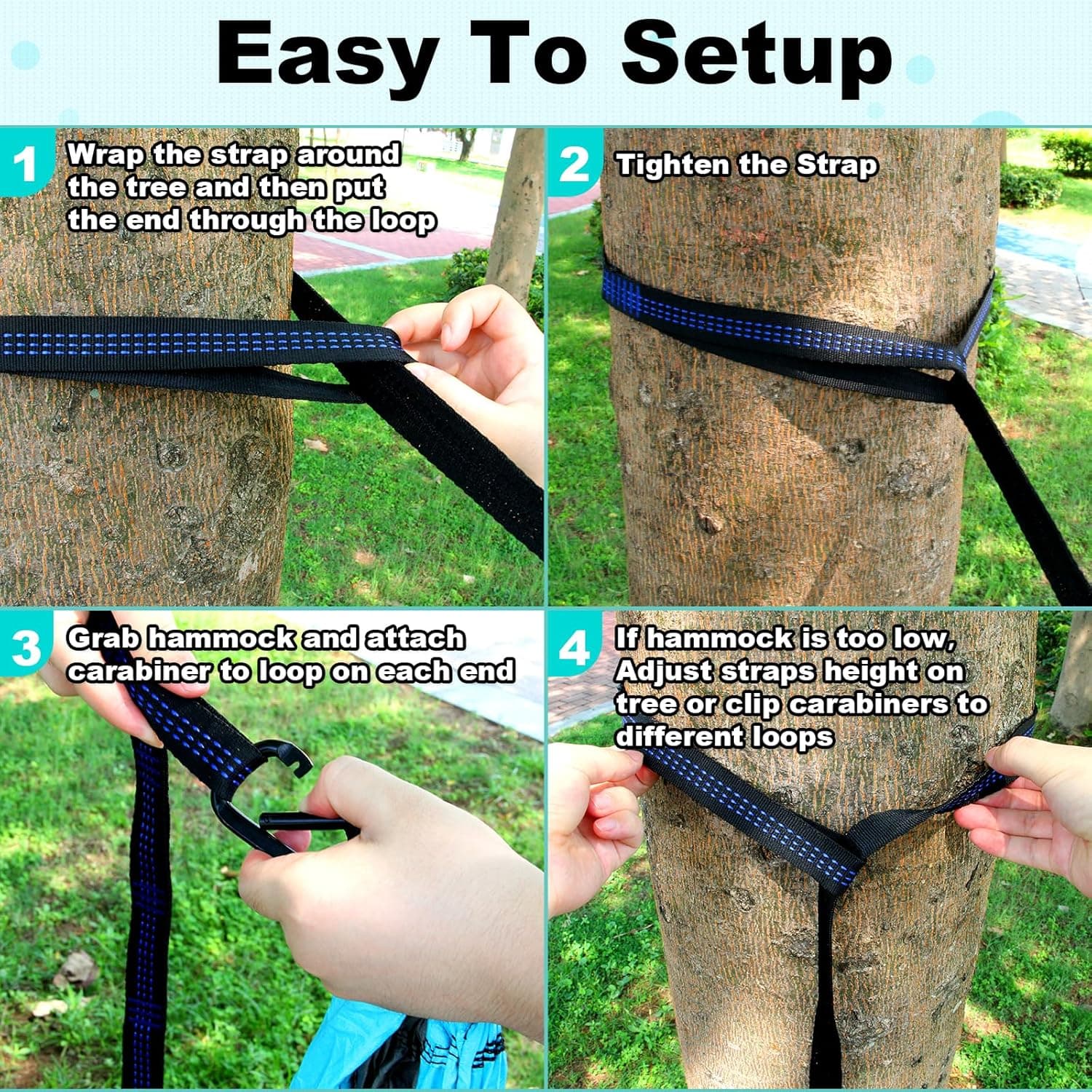 Easy To Setup

1 Wrap the strap around the tree and then put the end through the loop

2 Tighten the Strap

3 Grab hammock and attach carabiner to loop on each end

4 If hammock is too low, Adjust straps height on tree or clip carabiners to different loops