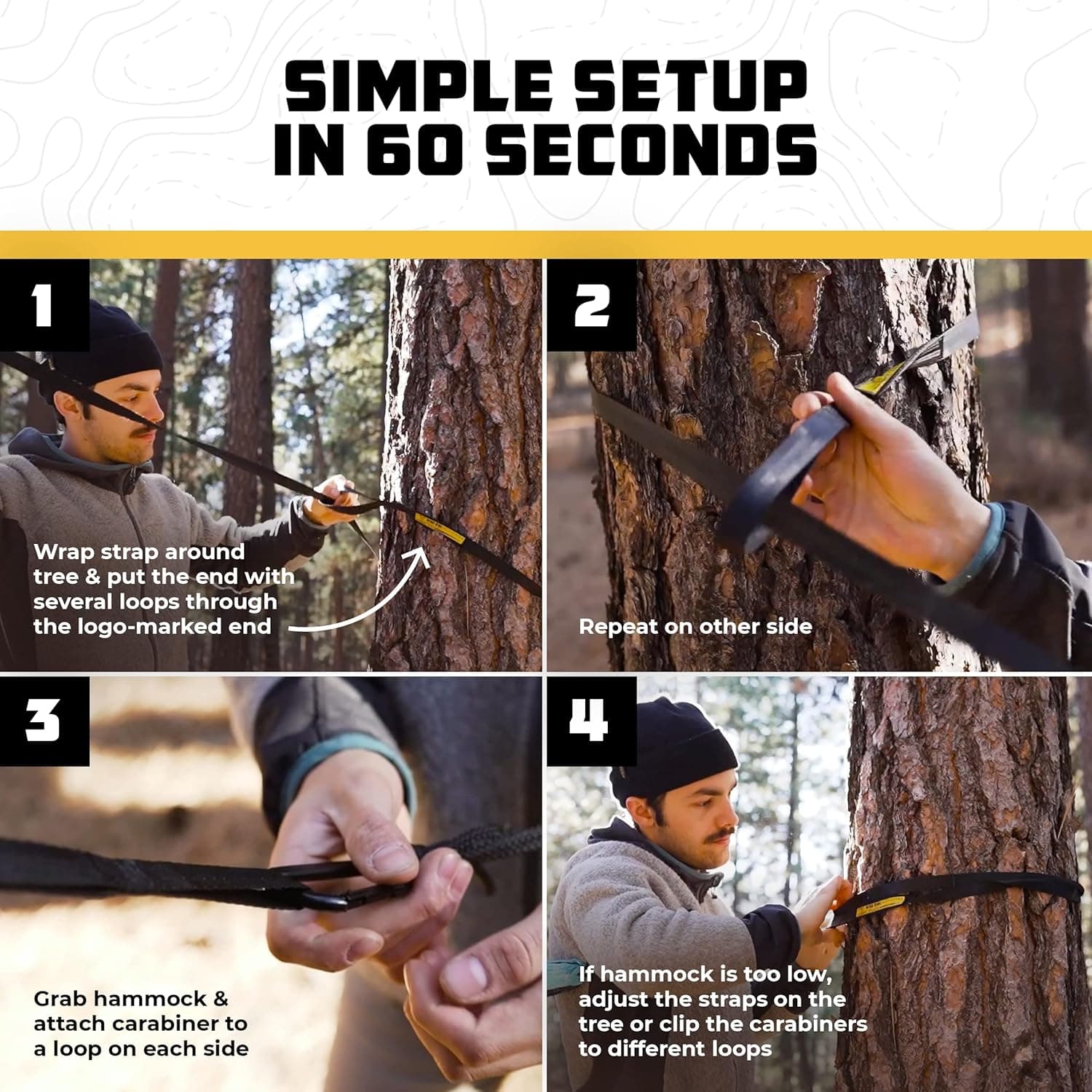 SIMPLE SETUP IN 60 SECONDS

1

Wrap strap around tree & put the end with several loops through the logo-marked end

2

Repeat on other side

3

Grab hammock & attach carabiner to a loop on each side

4

If hammock is too low, adjust the straps on the tree or clip the carabiners to different loops