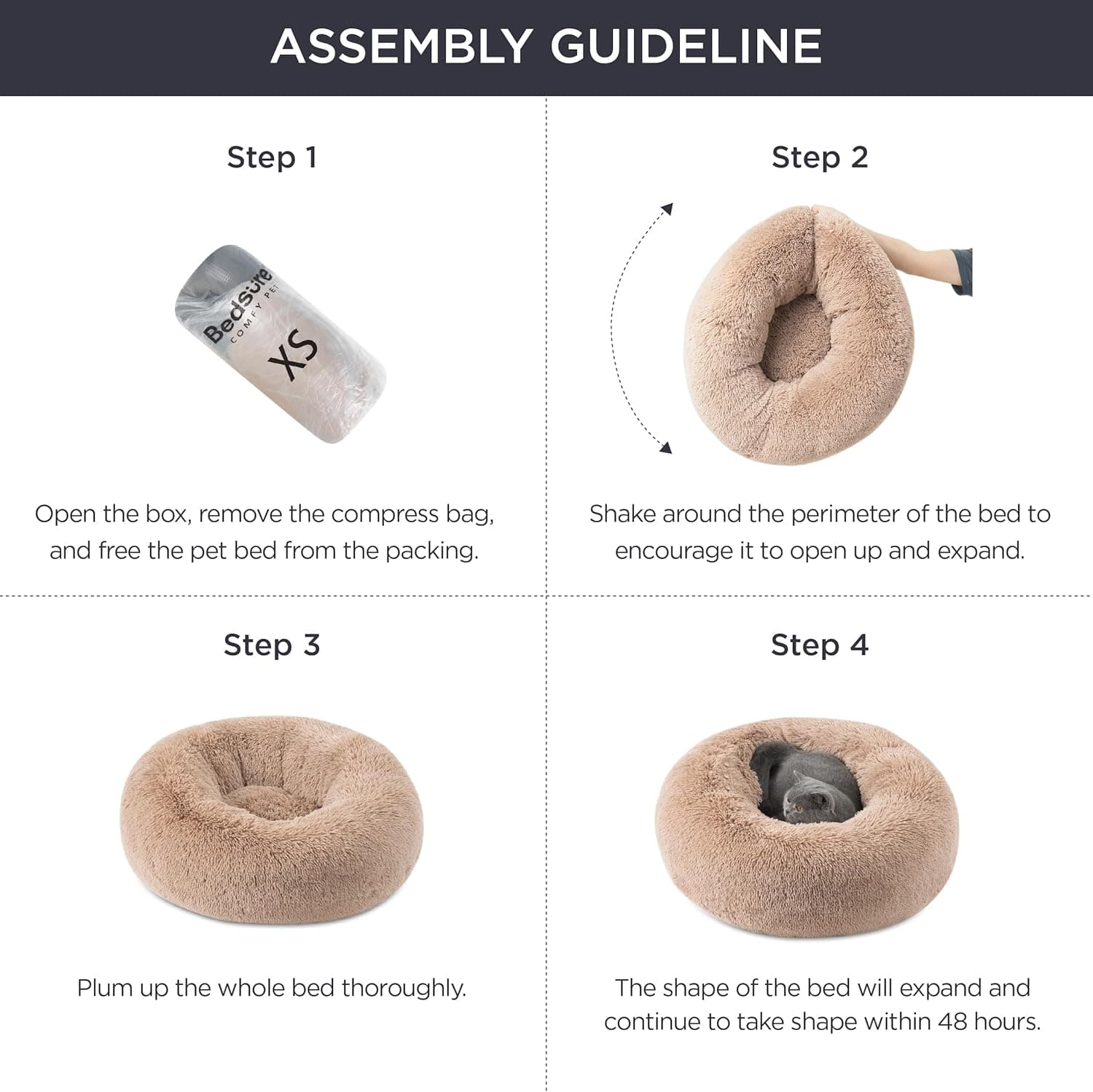 ASSEMBLY GUIDELINE

Step 1

Bedsure
COMFY PET
XS

Open the box, remove the compress bag, and free the pet bed from the packing.

Step 2

Shake around the perimeter of the bed to encourage it to open up and expand.

Step 3

Plum up the whole bed thoroughly.

Step 4

The shape of the bed will expand and continue to take shape within 48 hours.