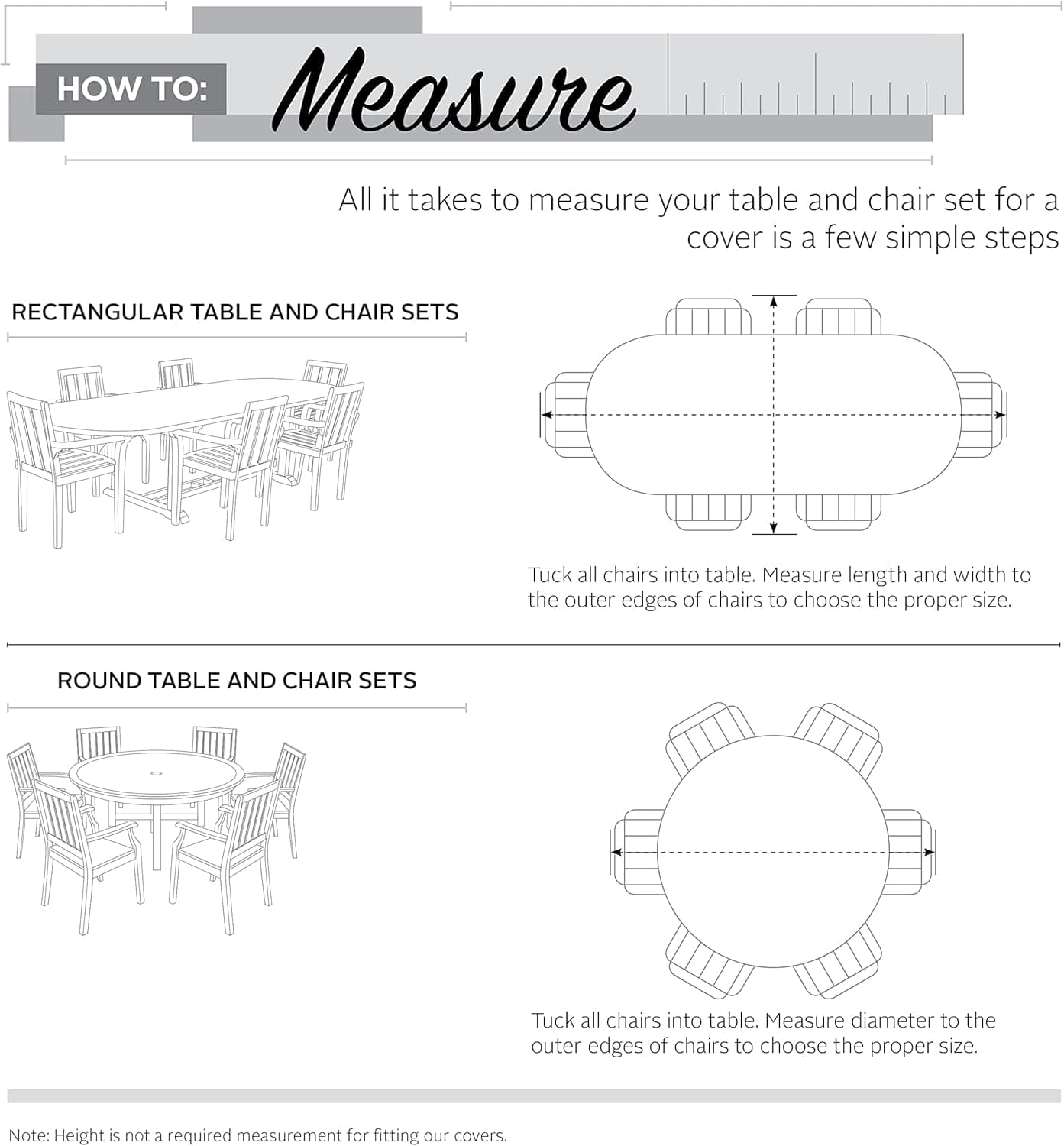 HOW TO: Measure

All it takes to measure your table and chair set for a cover is a few simple steps

RECTANGULAR TABLE AND CHAIR SETS

Tuck all chairs into table. Measure length and width to the outer edges of chairs to choose the proper size.

ROUND TABLE AND CHAIR SETS

Tuck all chairs into table. Measure diameter to the outer edges of chairs to choose the proper size.

Note: Height is not a required measurement for fitting our covers.