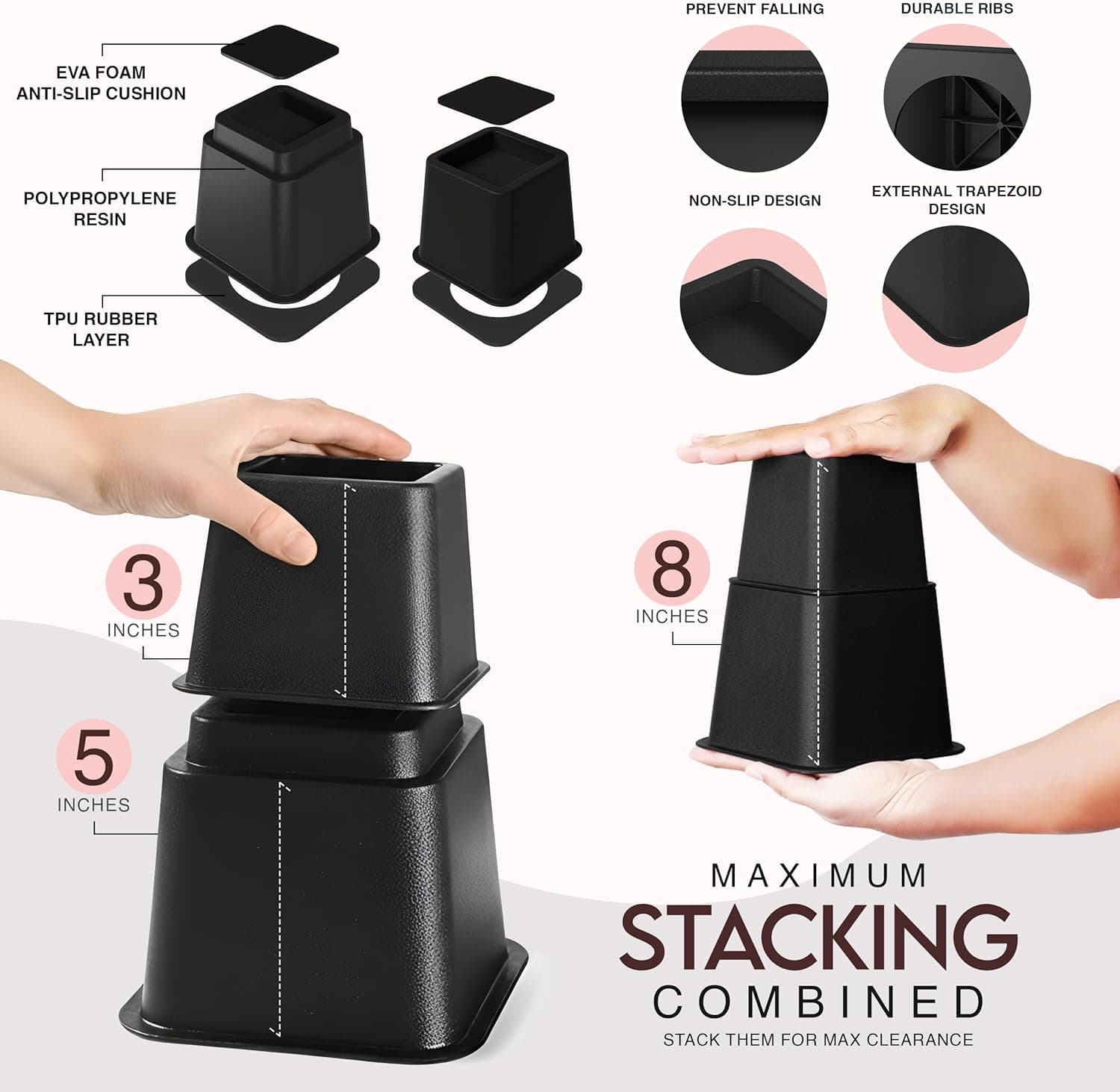 EVA FOAM
ANTI-SLIP CUSHION

POLYPROPYLENE
RESIN

TPU RUBBER
LAYER

PREVENT FALLING

DURABLE RIBS

NON-SLIP DESIGN

EXTERNAL TRAPEZOID
DESIGN

3
INCHES

5
INCHES

8
INCHES

MAXIMUM
STACKING
COMBINED
STACK THEM FOR MAX CLEARANCE