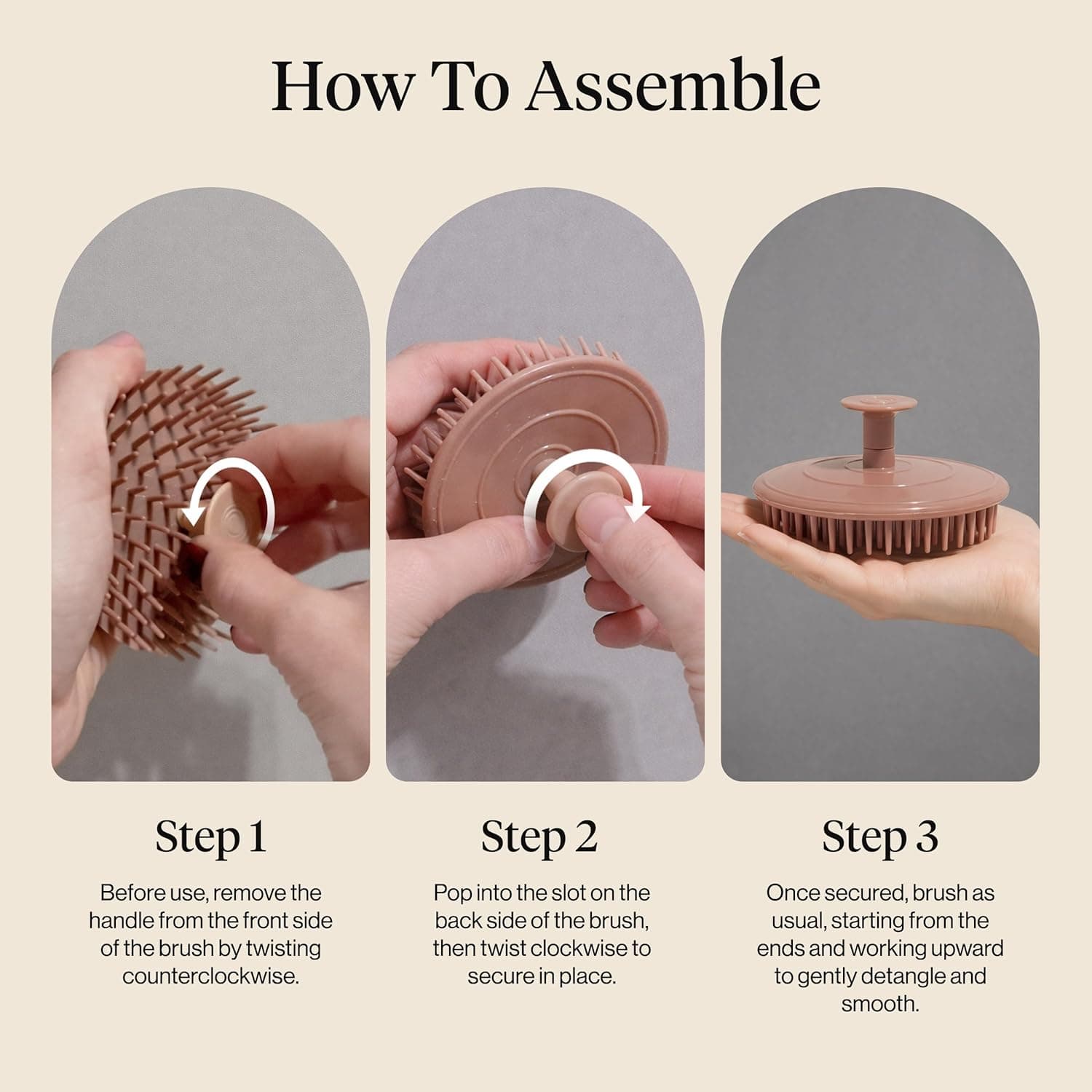 How To Assemble

Step 1

Before use, remove the handle from the front side of the brush by twisting counterclockwise.

Step 2

Pop into the slot on the back side of the brush, then twist clockwise to secure in place.

Step 3

Once secured, brush as usual, starting from the ends and working upward to gently detangle and smooth.