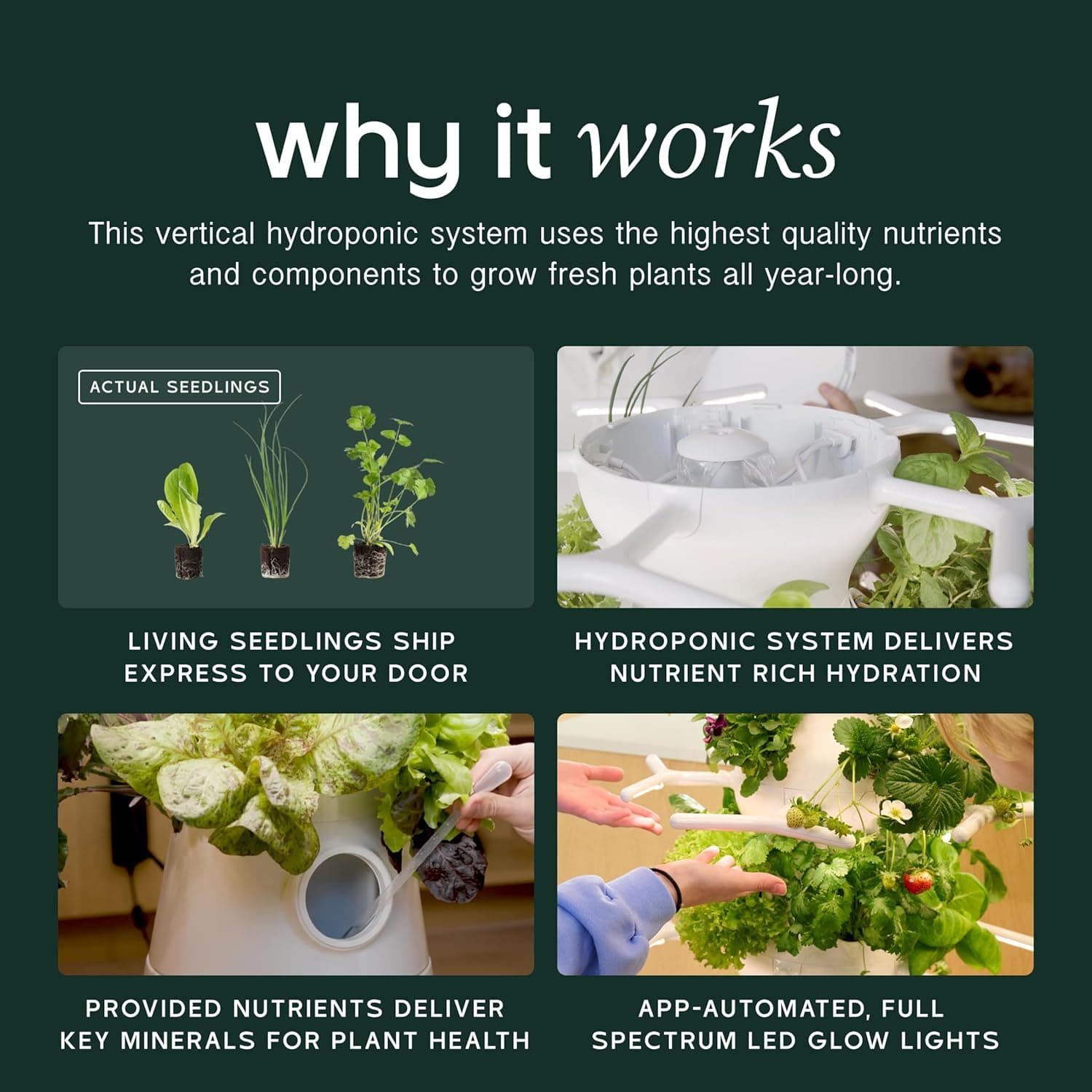 why it works

This vertical hydroponic system uses the highest quality nutrients and components to grow fresh plants all year-long.

ACTUAL SEEDLINGS

LIVING SEEDLINGS SHIP EXPRESS TO YOUR DOOR

HYDROPONIC SYSTEM DELIVERS NUTRIENT RICH HYDRATION

PROVIDED NUTRIENTS DELIVER KEY MINERALS FOR PLANT HEALTH

APP-AUTOMATED, FULL SPECTRUM LED GLOW LIGHTS