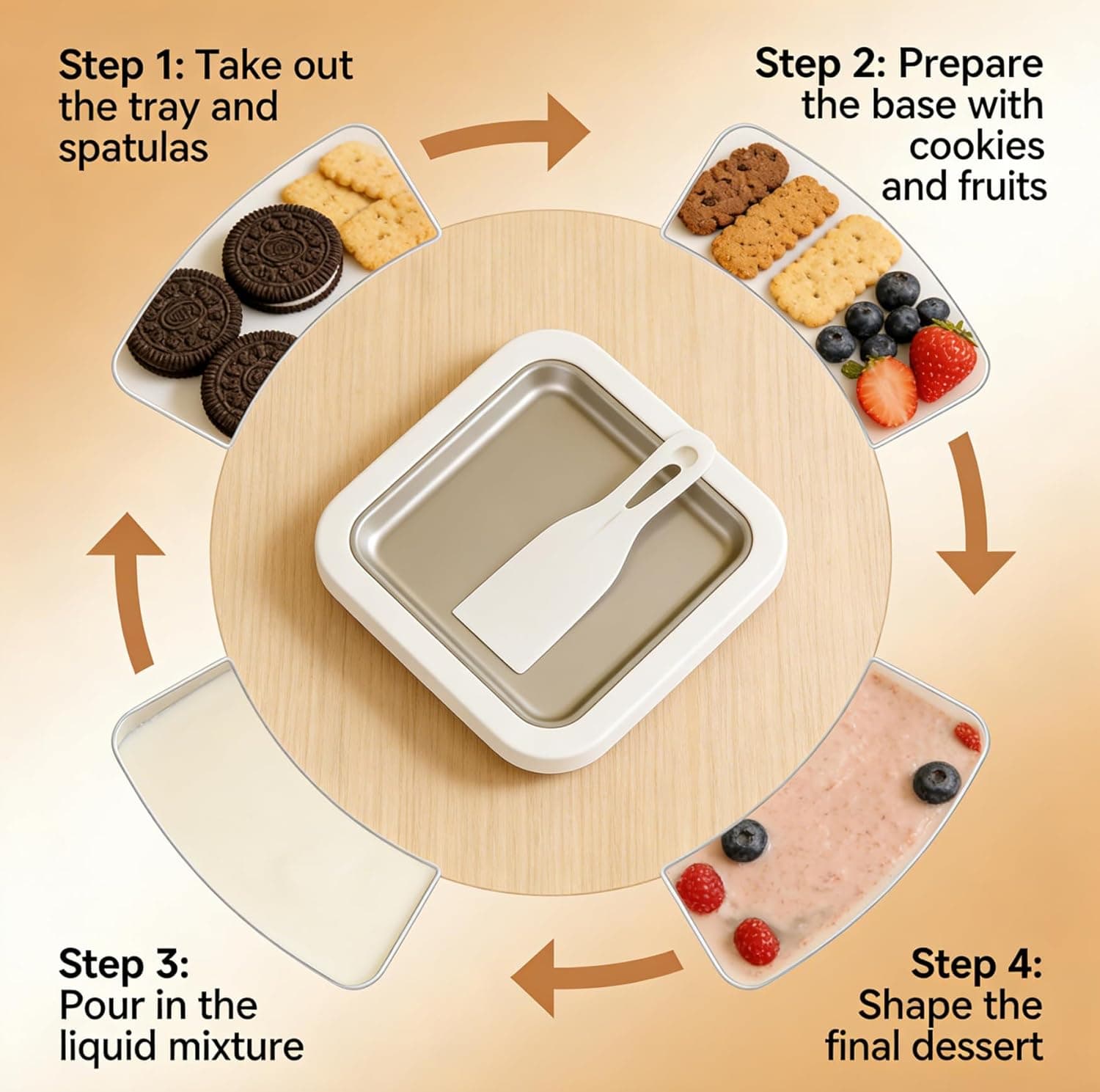 Step 1: Take out the tray and spatulas

Step 2: Prepare the base with cookies and fruits

Step 3: Pour in the liquid mixture

Step 4: Shape the final dessert