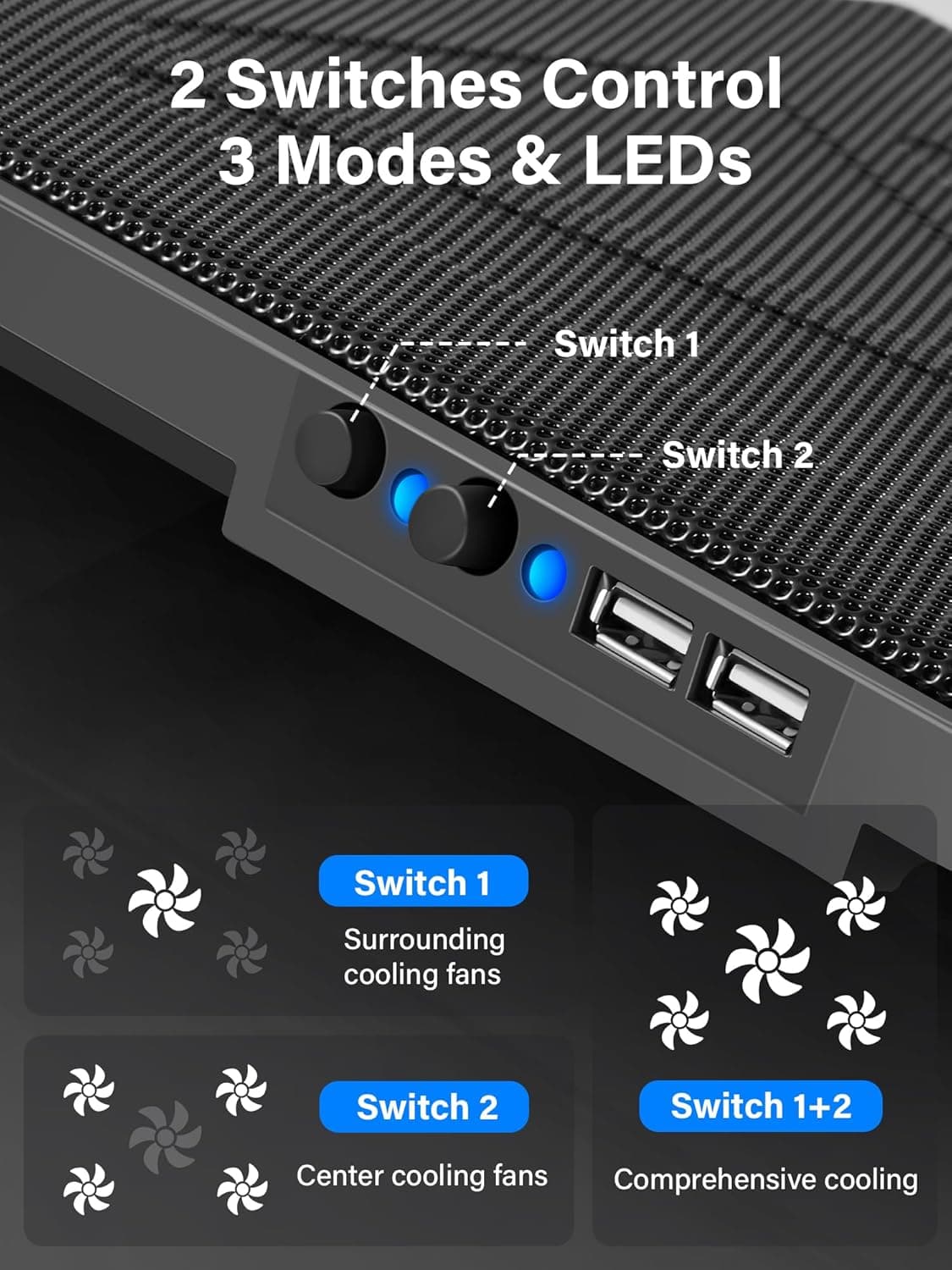 2 Switches Control
3 Modes & LEDs

Switch 1

Switch 2

Switch 1
Surrounding cooling fans

Switch 2
Center cooling fans

Switch 1+2
Comprehensive cooling