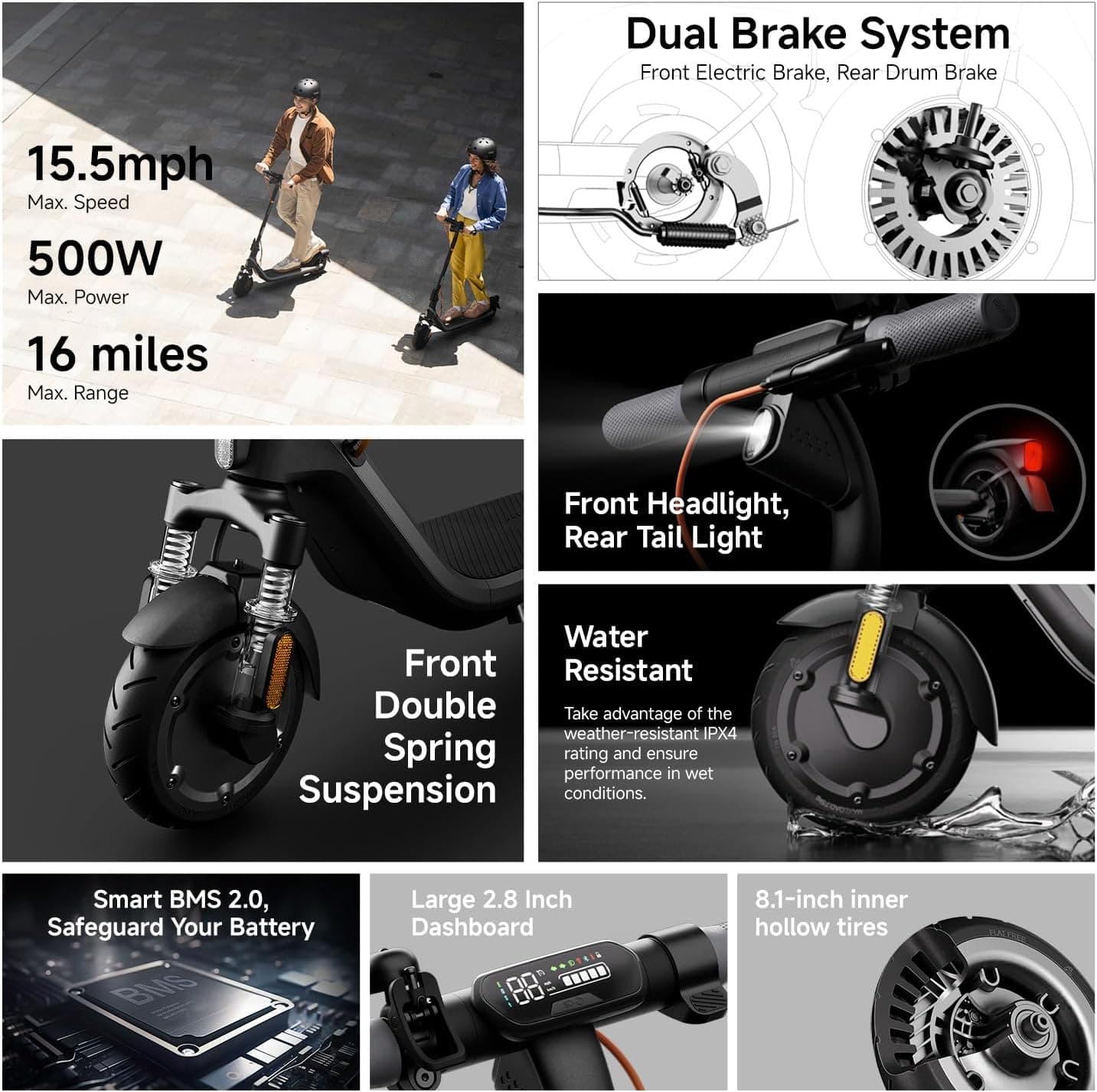 15.5mph
Max. Speed

500W
Max. Power

16 miles
Max. Range

Dual Brake System
Front Electric Brake, Rear Drum Brake

Front Headlight, Rear Tail Light

Front Double Spring Suspension

Water Resistant

Take advantage of the weather-resistant IPX4 rating and ensure performance in wet conditions.

Smart BMS 2.0, Safeguard Your Battery

BMS

Large 2.8 Inch Dashboard

88

8.1-inch inner hollow tires

FLAT FREE