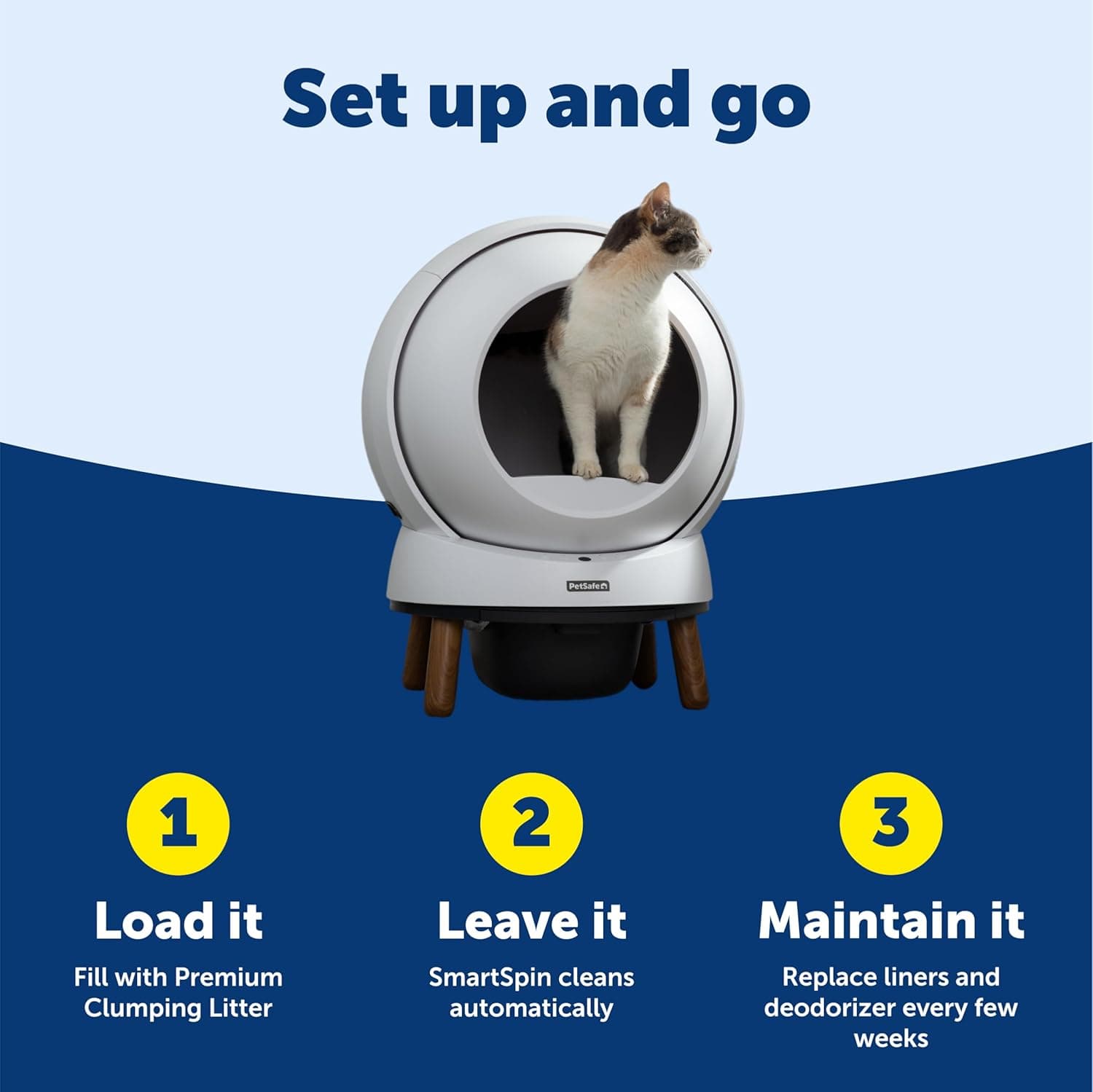 Set up and go

PetSafe

1

Load it

Fill with Premium Clumping Litter

2

Leave it

SmartSpin cleans automatically

3

Maintain it

Replace liners and deodorizer every few weeks