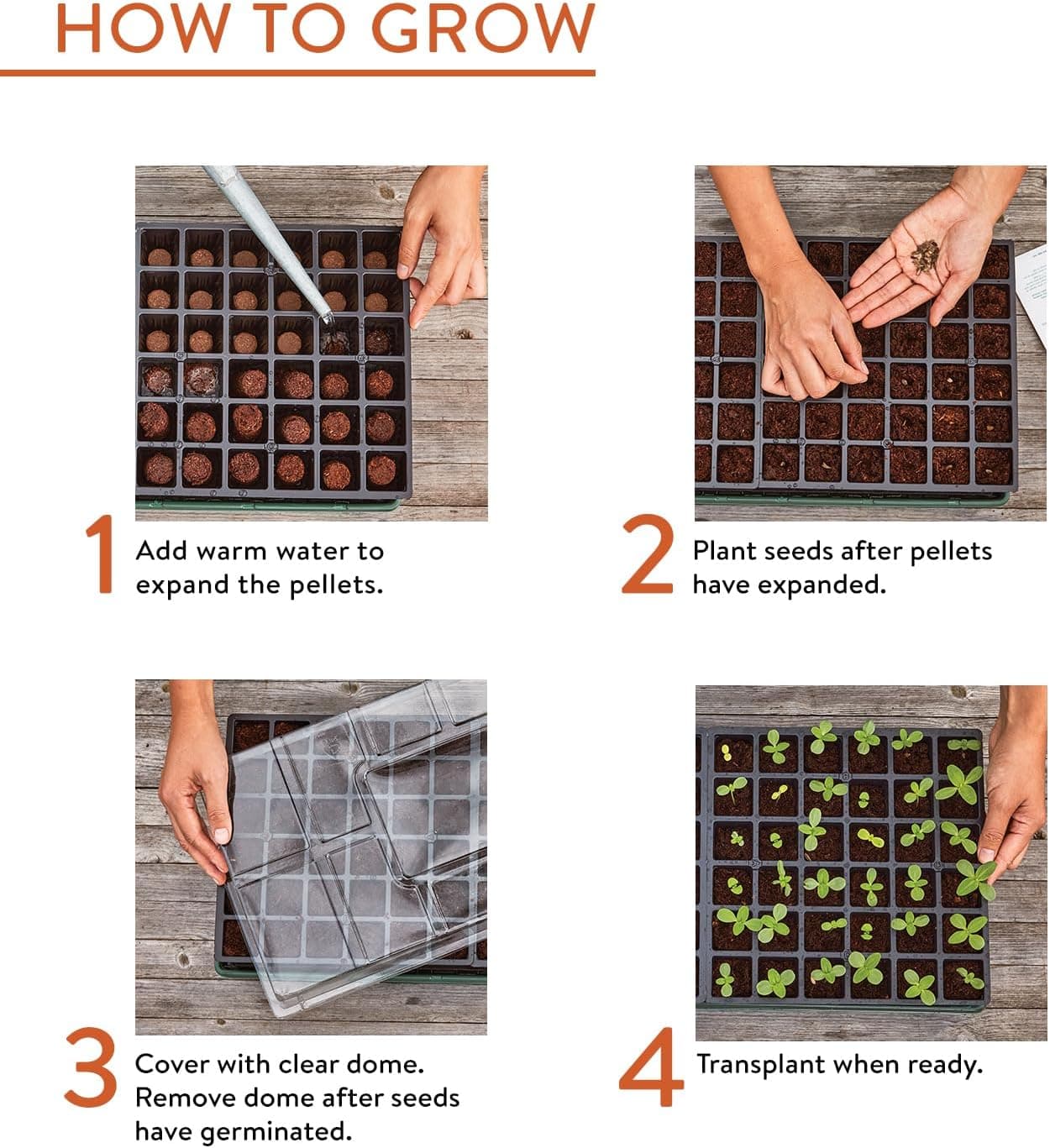 HOW TO GROW

1 Add warm water to expand the pellets.

2 Plant seeds after pellets have expanded.

3 Cover with clear dome. Remove dome after seeds have germinated.

4 Transplant when ready.