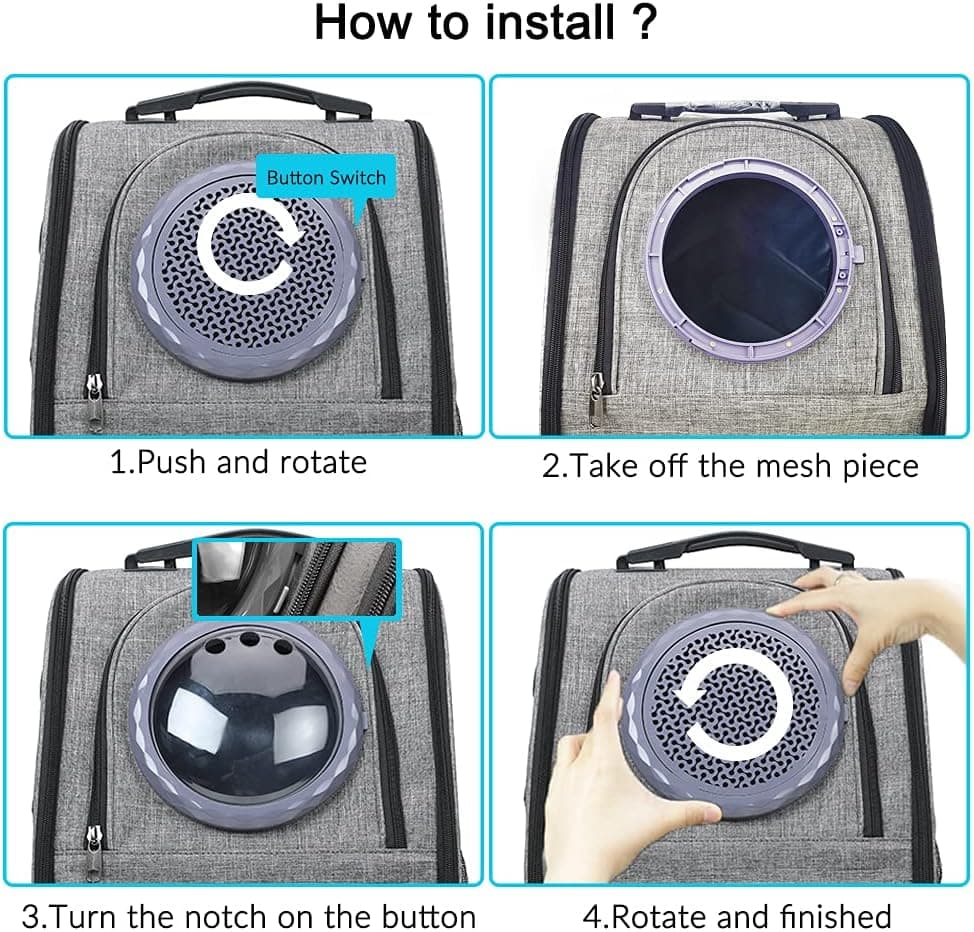 How to install ?

Button Switch

1.Push and rotate

2.Take off the mesh piece

3.Turn the notch on the button

4.Rotate and finished