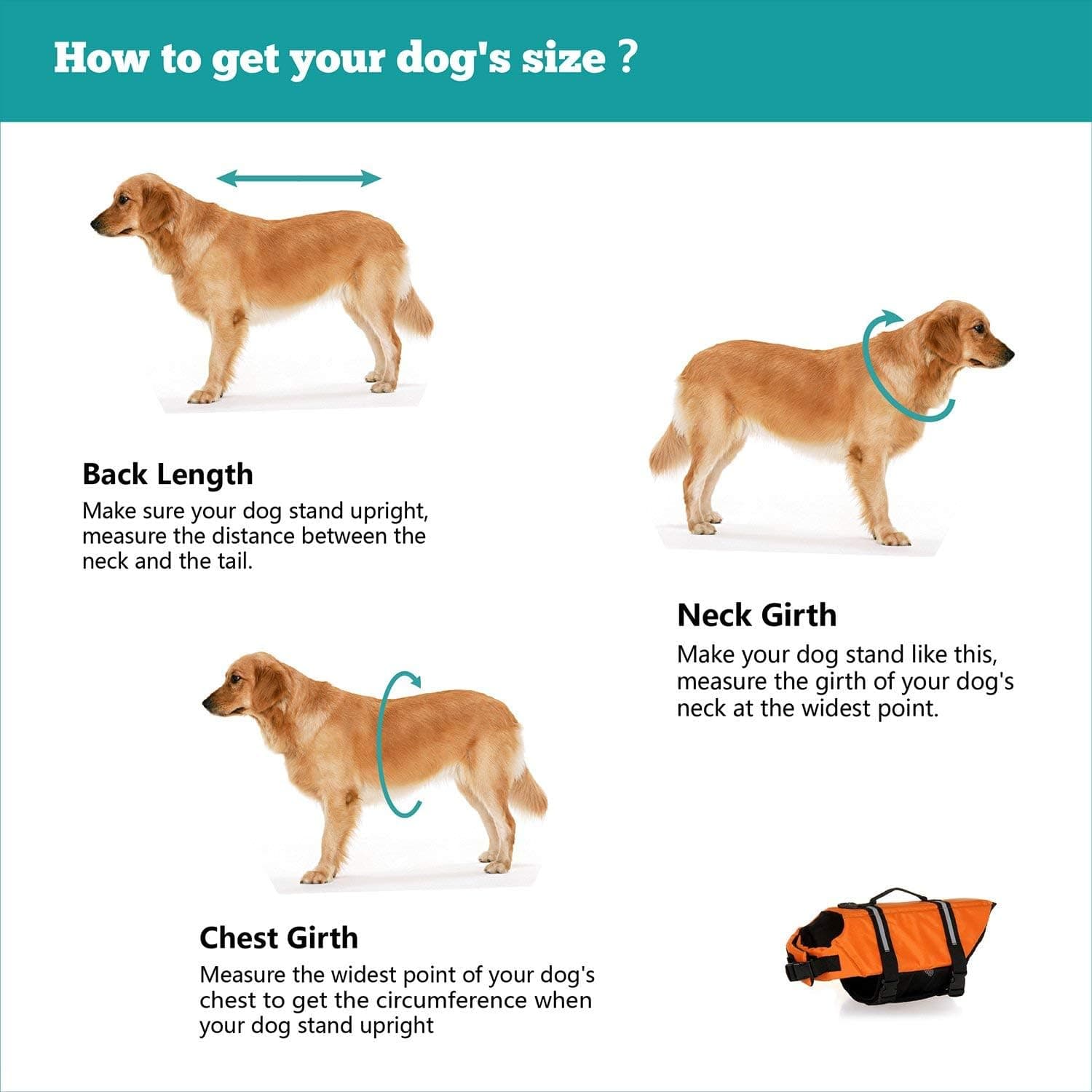 How to get your dog's size ?

Back Length
Make sure your dog stand upright, measure the distance between the neck and the tail.

Neck Girth
Make your dog stand like this, measure the girth of your dog's neck at the widest point.

Chest Girth
Measure the widest point of your dog's chest to get the circumference when your dog stand upright