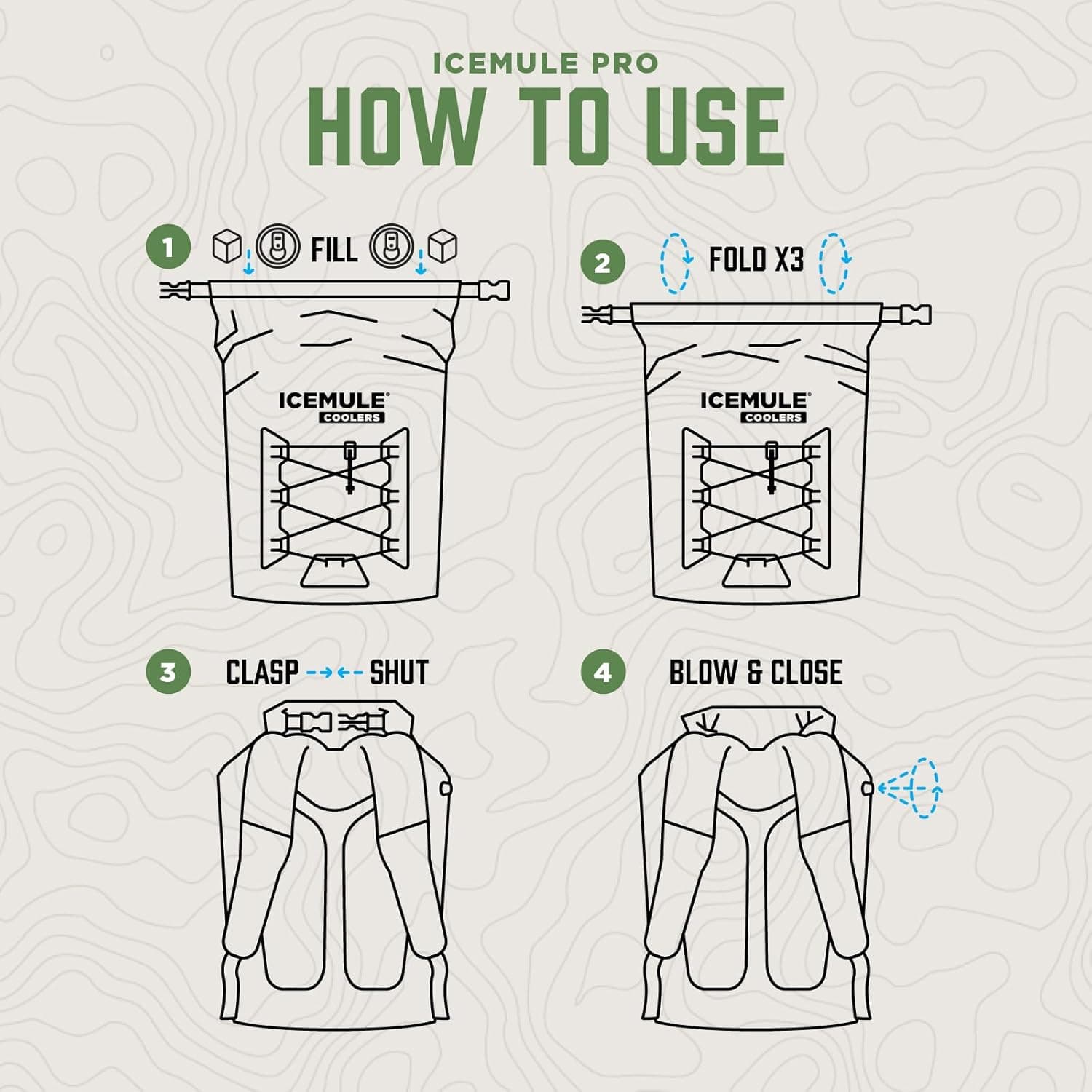 ICEMULE PRO
HOW TO USE

1 FILL

ICEMULE® COOLERS

2 FOLD X3

ICEMULE® COOLERS

3 CLASP SHUT

4 BLOW & CLOSE