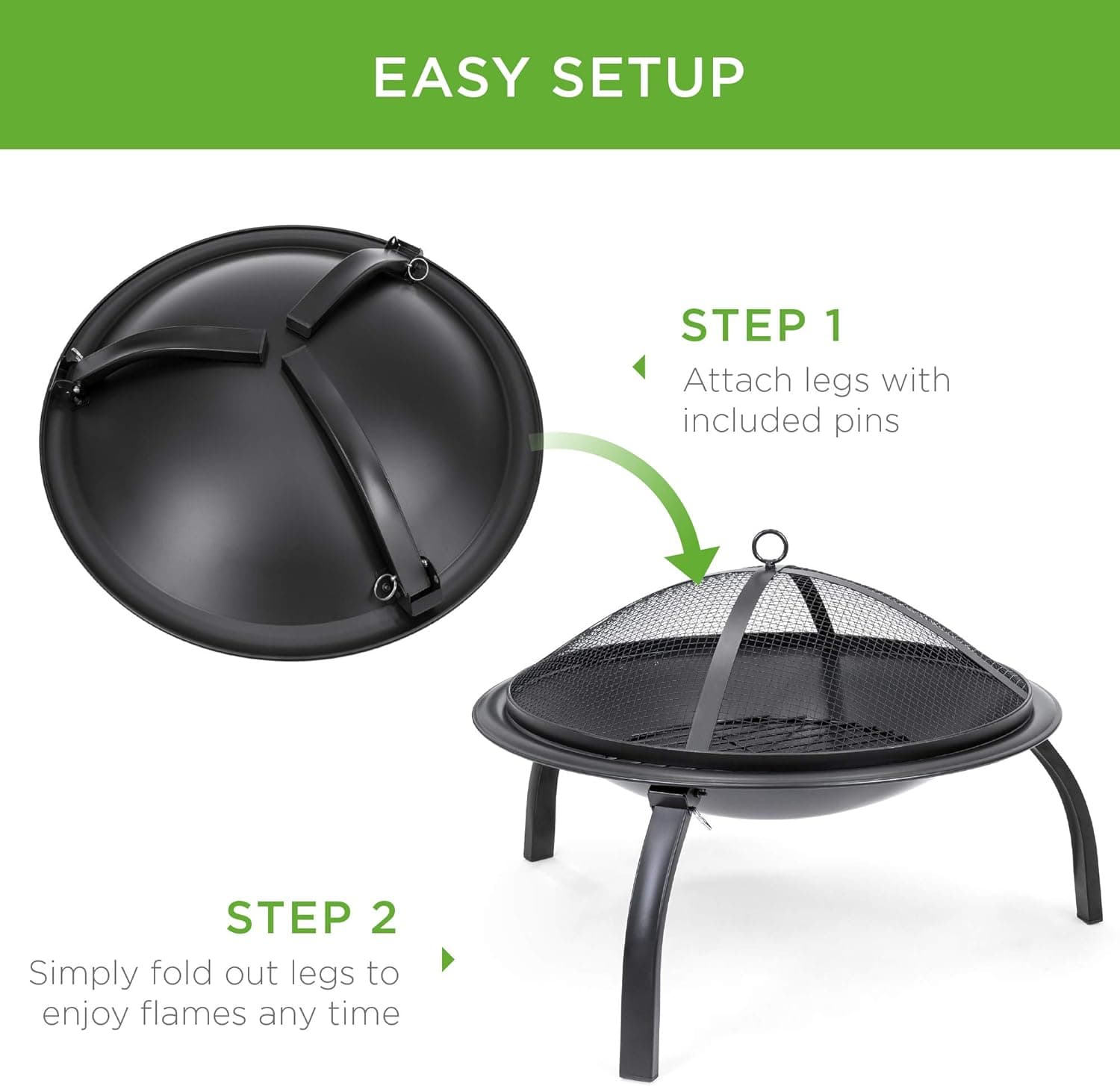 EASY SETUP

STEP 1
Attach legs with included pins

STEP 2
Simply fold out legs to enjoy flames any time