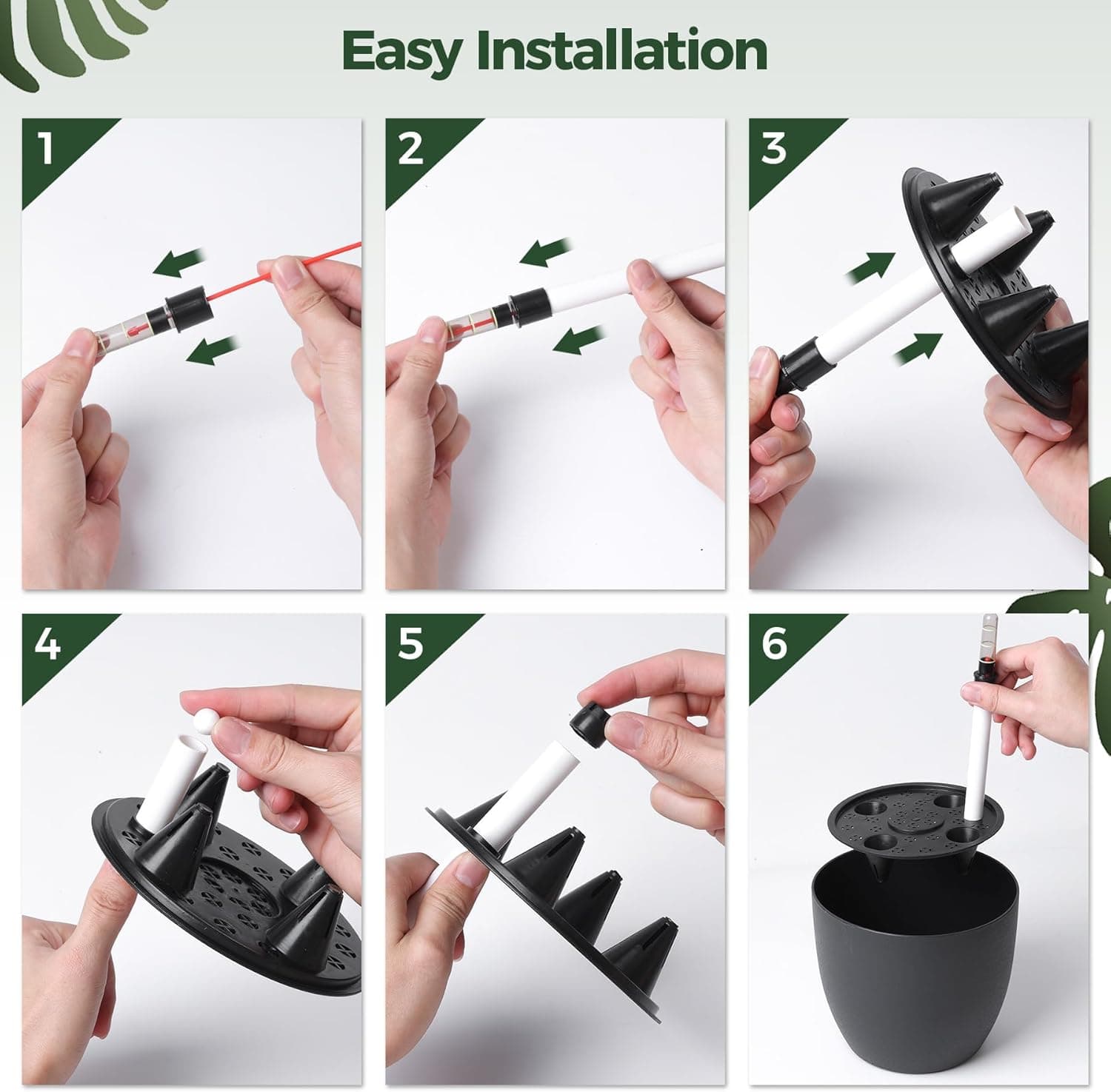 Easy Installation

1

2

3

4

5

6