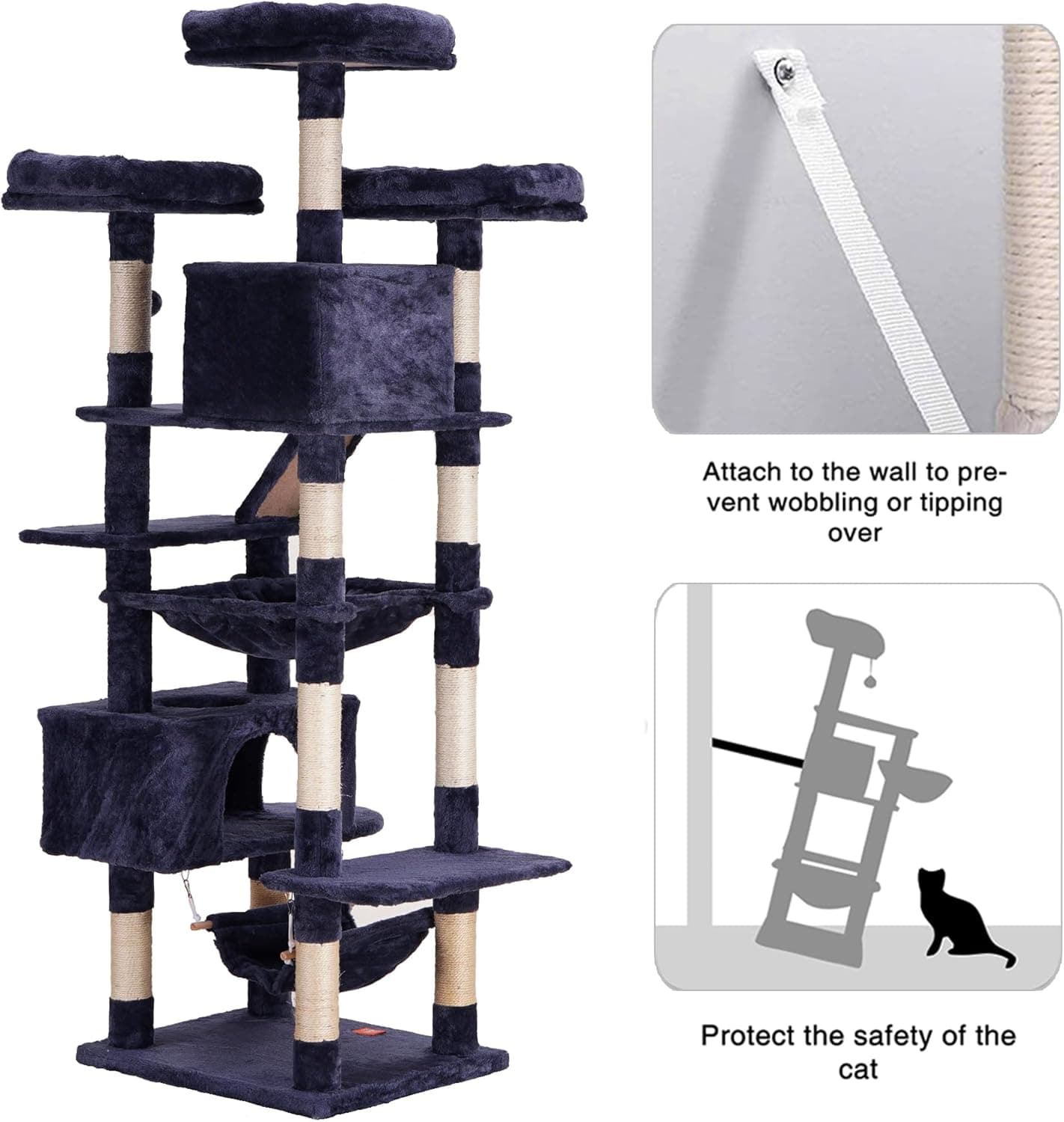 Attach to the wall to prevent wobbling or tipping over

Protect the safety of the cat