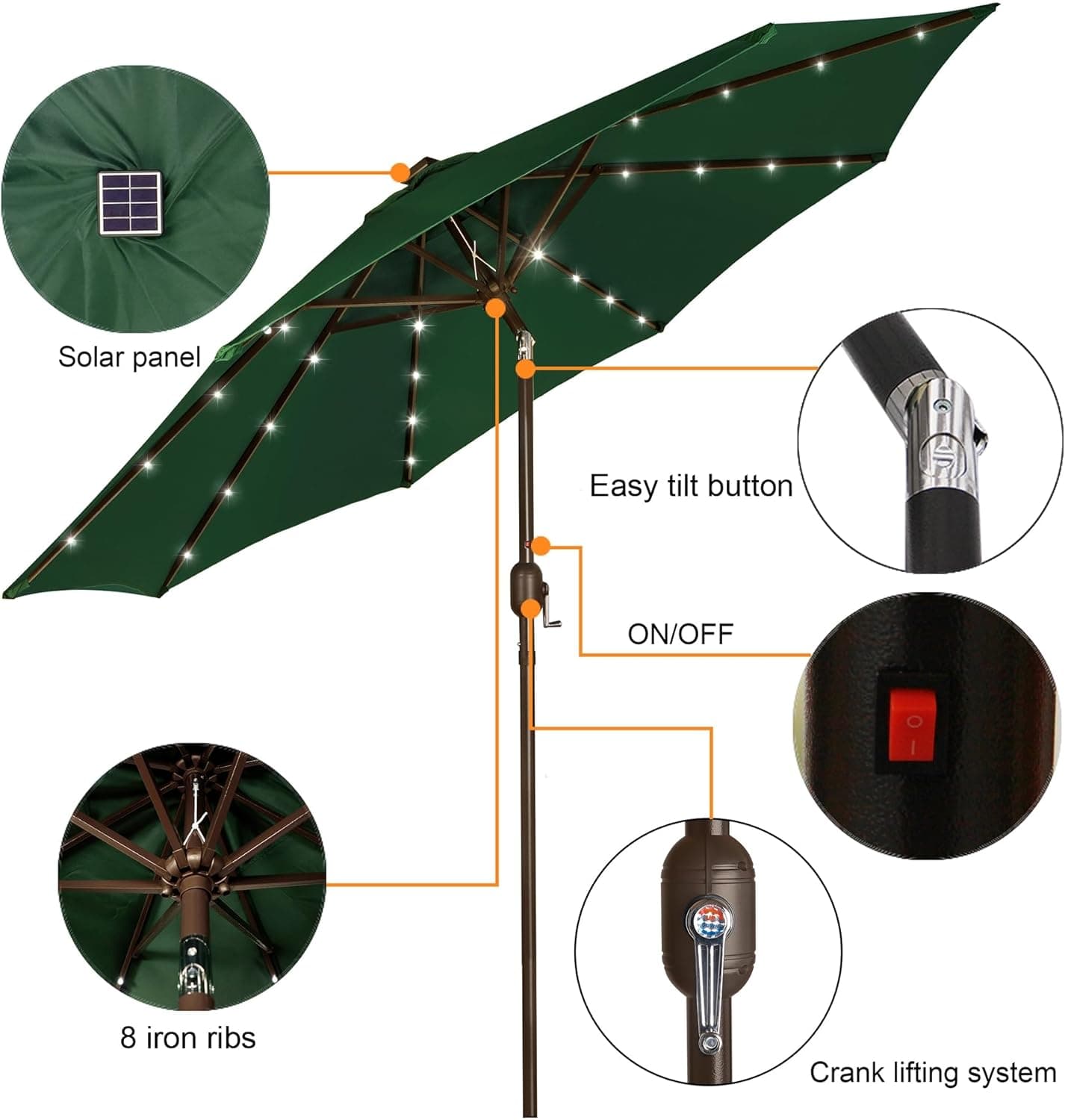 Solar panel

Easy tilt button

ON/OFF

8 iron ribs

Crank lifting system