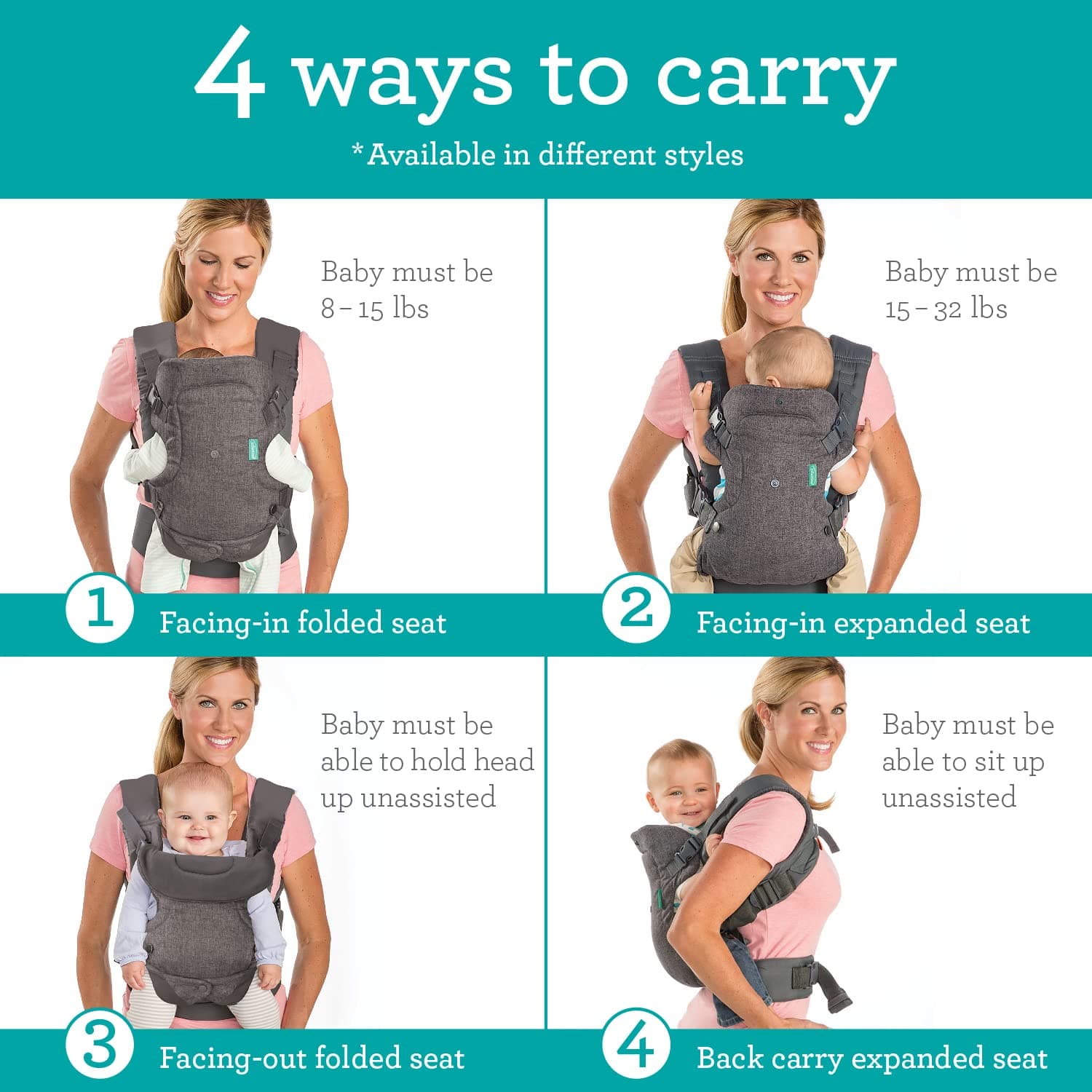 4 ways to carry

*Available in different styles

Baby must be 8 – 15 lbs

1 Facing-in folded seat

Baby must be 15 – 32 lbs

2 Facing-in expanded seat

Baby must be able to hold head up unassisted

3 Facing-out folded seat

Baby must be able to sit up unassisted

4 Back carry expanded seat