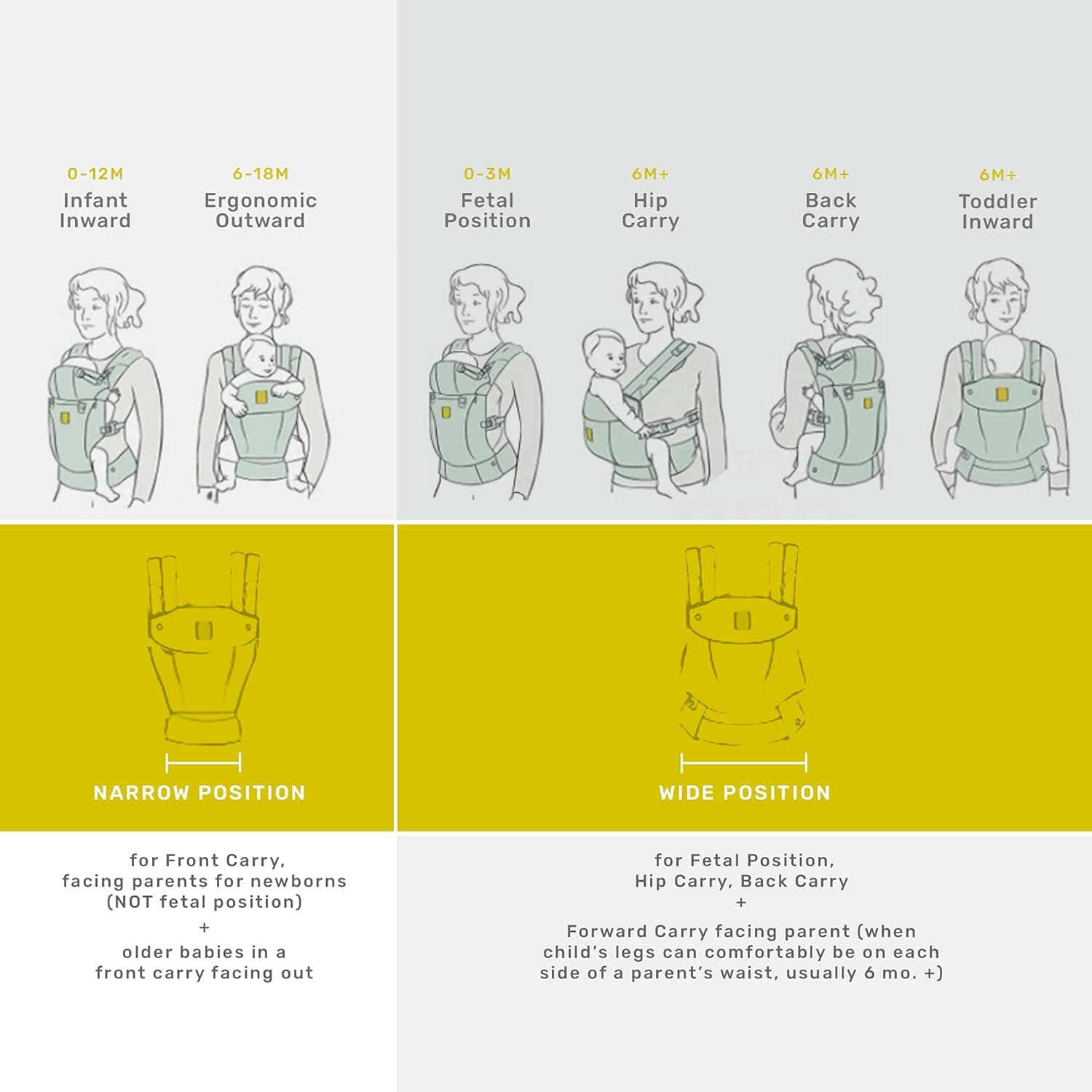 0-12M
Infant Inward

6-18M
Ergonomic Outward

0-3M
Fetal Position

6M+
Hip Carry

6M+
Back Carry

6M+
Toddler Inward

NARROW POSITION

for Front Carry, facing parents for newborns (NOT fetal position)
+
older babies in a front carry facing out

WIDE POSITION

for Fetal Position, Hip Carry, Back Carry
+
Forward Carry facing parent (when child's legs can comfortably be on each side of a parent's waist, usually 6 mo. +)