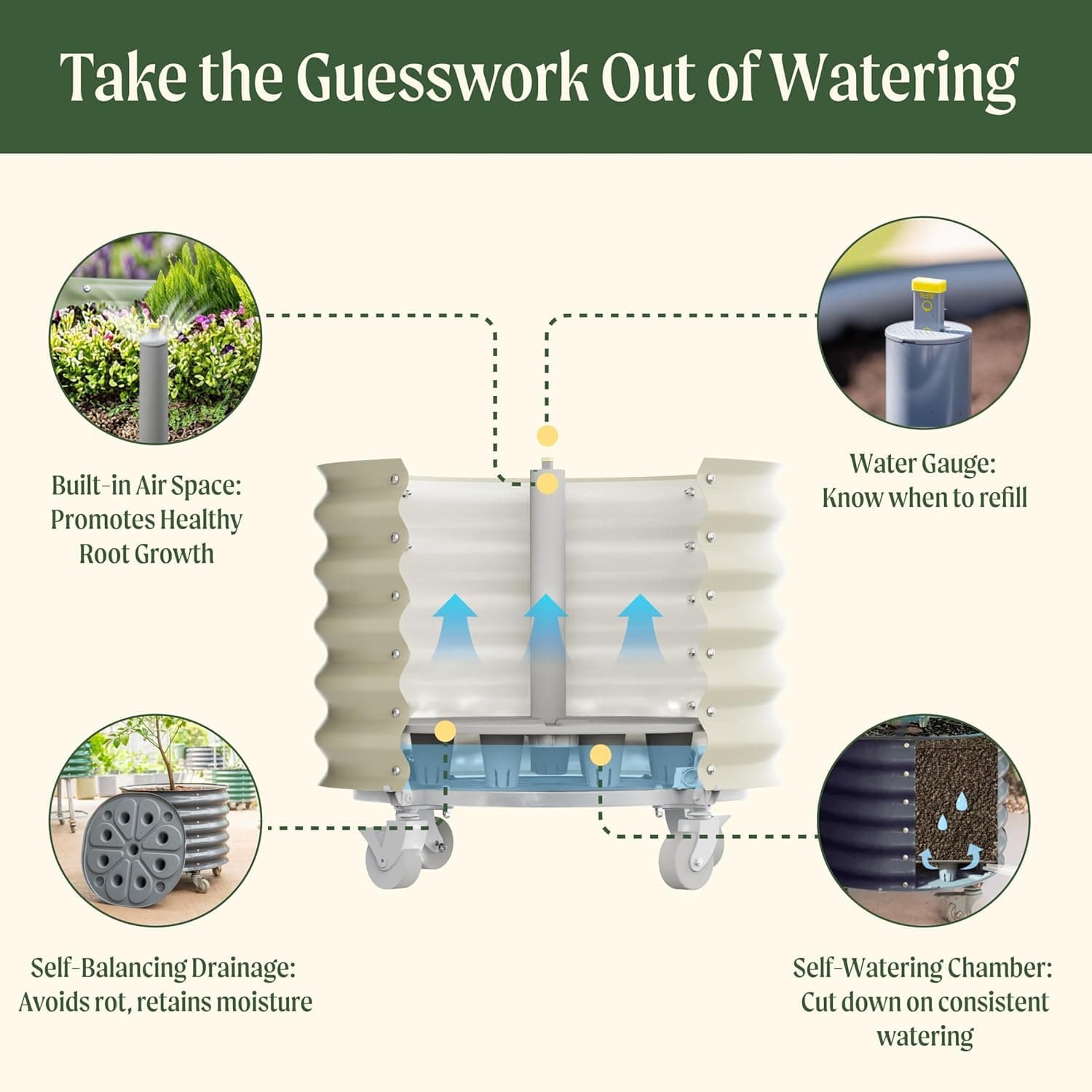 Take the Guesswork Out of Watering

Built-in Air Space: Promotes Healthy Root Growth

Refill

Water Gauge: Know when to refill

Self-Balancing Drainage: Avoids rot, retains moisture

Self-Watering Chamber: Cut down on consistent watering