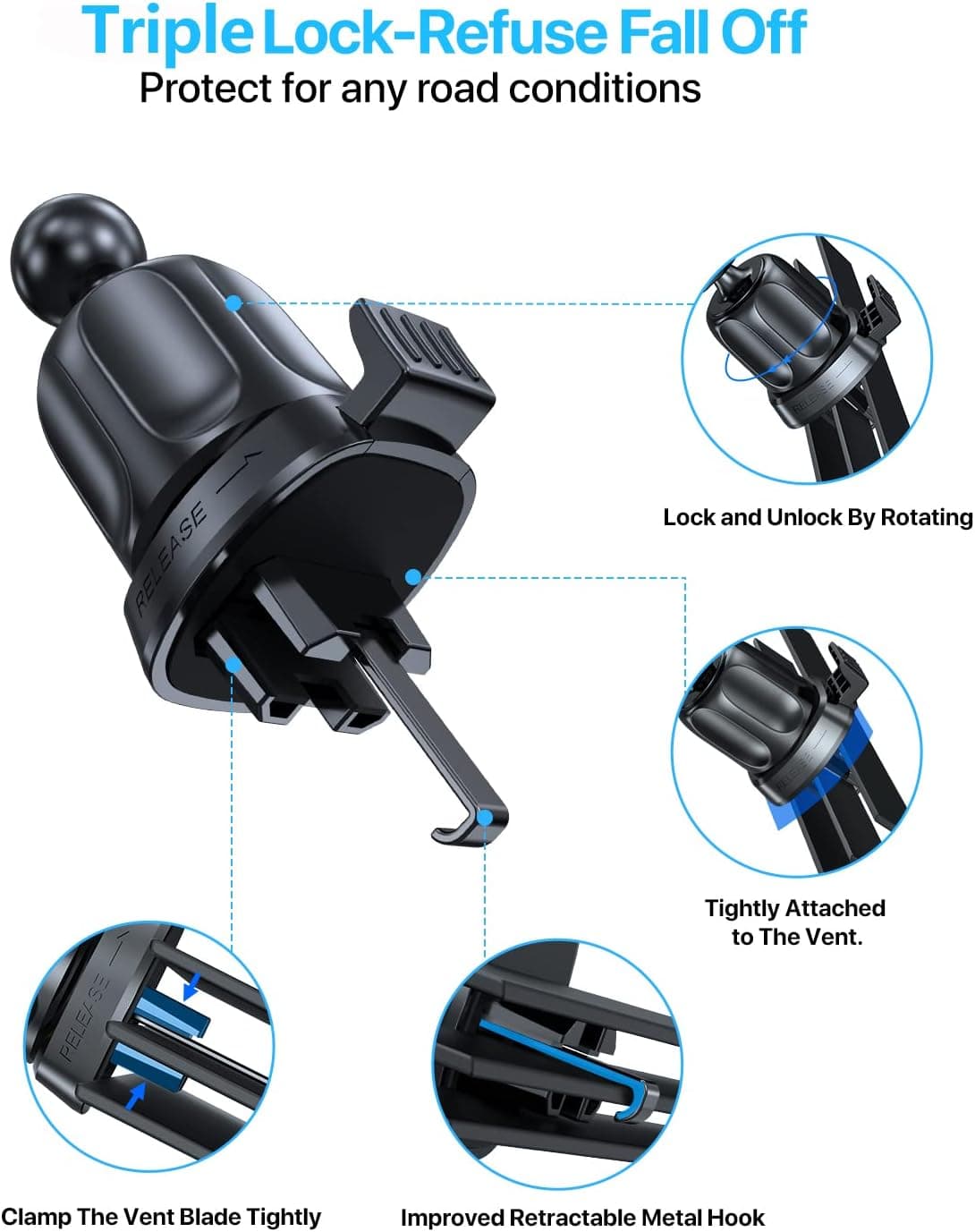 Triple Lock-Refuse Fall Off
Protect for any road conditions

RELEASE

RELEASE

Lock and Unlock By Rotating

Tightly Attached to The Vent.

RELEASE

Clamp The Vent Blade Tightly

Improved Retractable Metal Hook