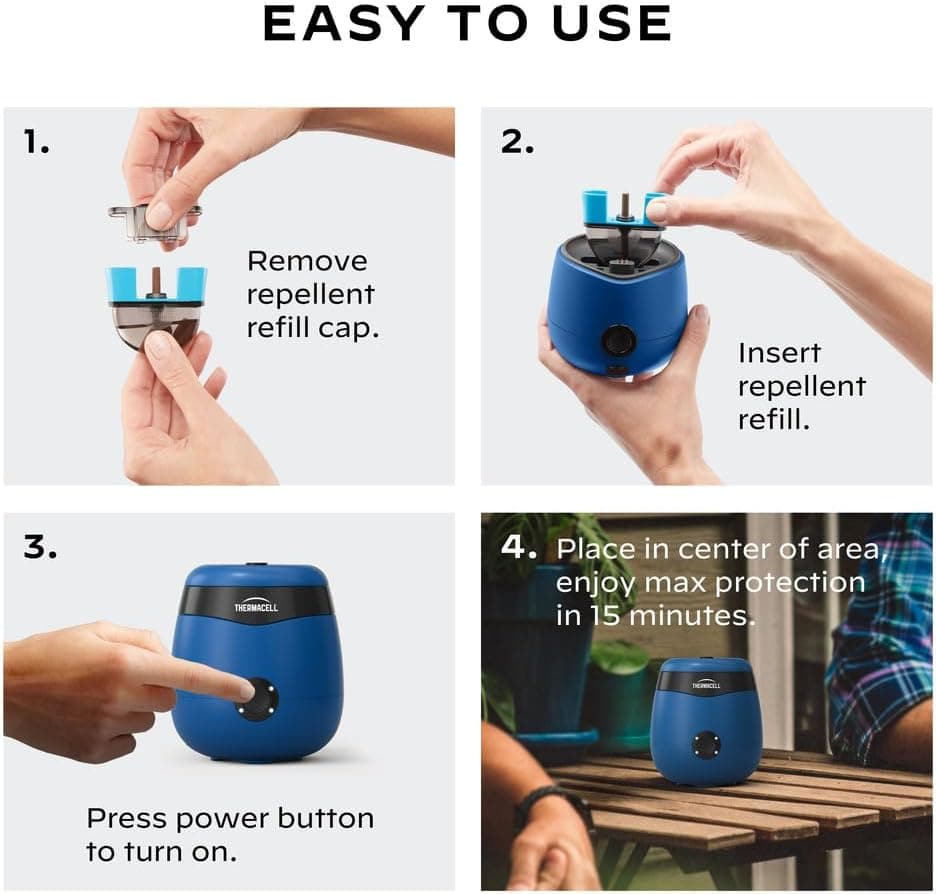 EASY TO USE

1.

Remove repellent refill cap.

2.

Insert repellent refill.

3.

THERMACELL

Press power button to turn on.

4. Place in center of area, enjoy max protection in 15 minutes.

THERMACELL