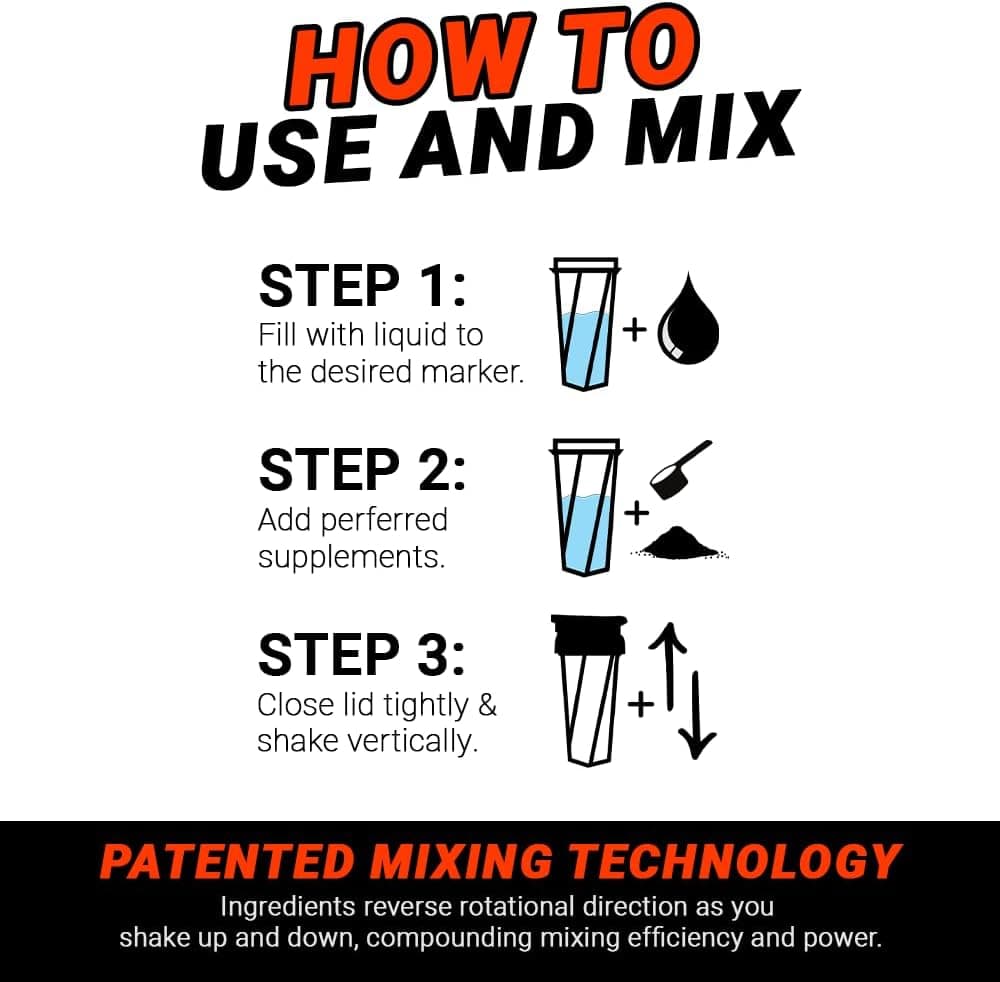 HOW TO
USE AND MIX

STEP 1:
Fill with liquid to the desired marker.

+

STEP 2:
Add perferred supplements.

+

STEP 3:
Close lid tightly & shake vertically.

+

PATENTED MIXING TECHNOLOGY
Ingredients reverse rotational direction as you shake up and down, compounding mixing efficiency and power.