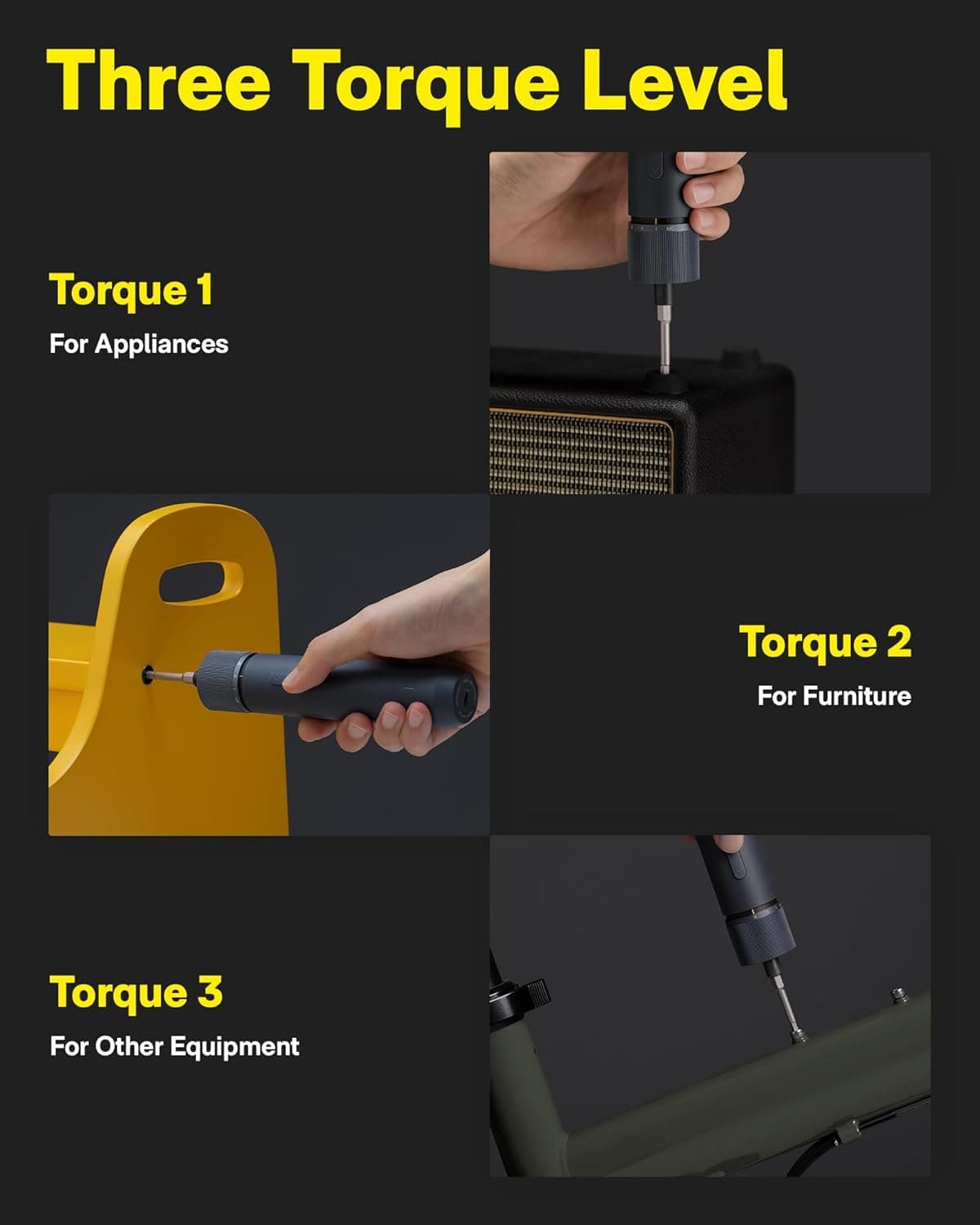 Three Torque Level

Torque 1

For Appliances

Torque 2

For Furniture

Torque 3

For Other Equipment