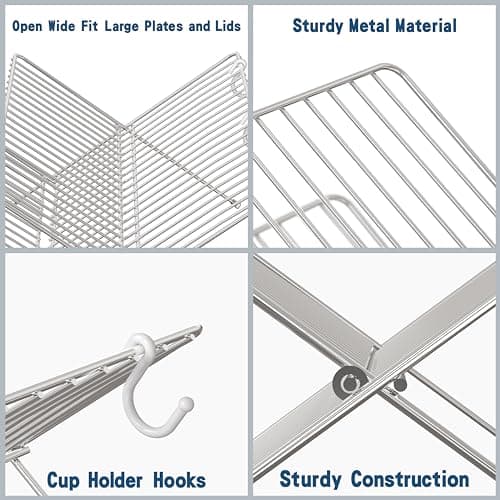 Open Wide Fit Large Plates and Lids

Sturdy Metal Material

Cup Holder Hooks

Sturdy Construction