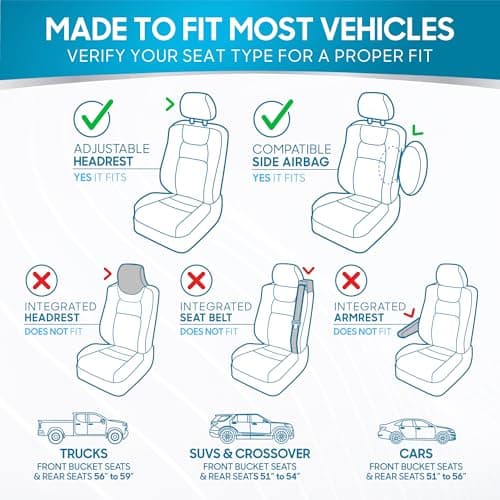 MADE TO FIT MOST VEHICLES
VERIFY YOUR SEAT TYPE FOR A PROPER FIT

ADJUSTABLE
HEADREST
YES IT FITS

COMPATIBLE
SIDE AIRBAG
YES IT FITS

INTEGRATED
HEADREST
DOES NOT FIT

INTEGRATED
SEAT BELT
DOES NOT FIT

INTEGRATED
ARMREST
DOES NOT FIT

TRUCKS
FRONT BUCKET SEATS
& REAR SEATS 56" to 59"

SUVS & CROSSOVER
FRONT BUCKET SEATS
& REAR SEATS 51" to 54"

CARS
FRONT BUCKET SEATS
& REAR SEATS 51" to 56"