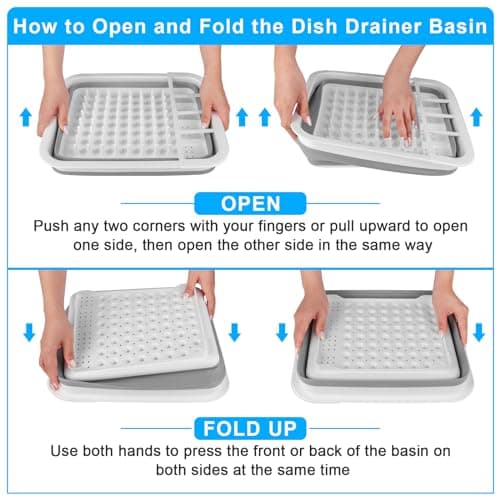 How to Open and Fold the Dish Drainer Basin

OPEN

Push any two corners with your fingers or pull upward to open one side, then open the other side in the same way

FOLD UP

Use both hands to press the front or back of the basin on both sides at the same time