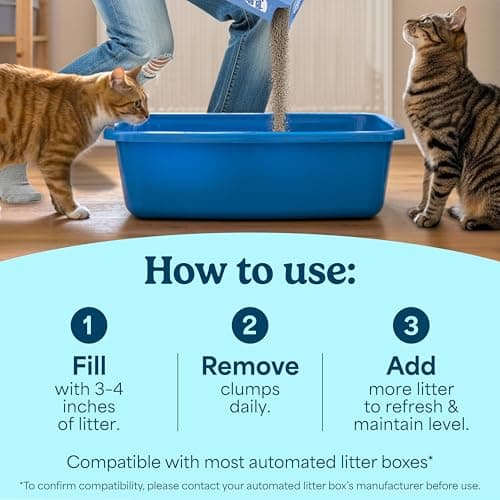 How to use:

1
Fill
with 3-4 inches of litter.

2
Remove
clumps daily.

3
Add
more litter to refresh & maintain level.

Compatible with most automated litter boxes*

*To confirm compatibility, please contact your automated litter box's manufacturer before use.