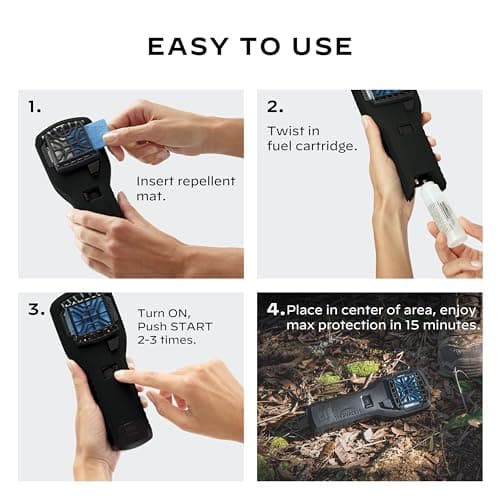 EASY TO USE

1.

Insert repellent mat.

2.

Twist in fuel cartridge.

3.

Turn ON, Push START 2-3 times.

4. Place in center of area, enjoy max protection in 15 minutes.