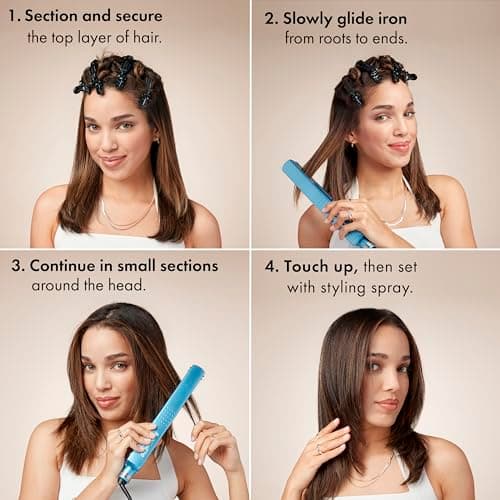 1. Section and secure the top layer of hair.

2. Slowly glide iron from roots to ends.

3. Continue in small sections around the head.

4. Touch up, then set with styling spray.