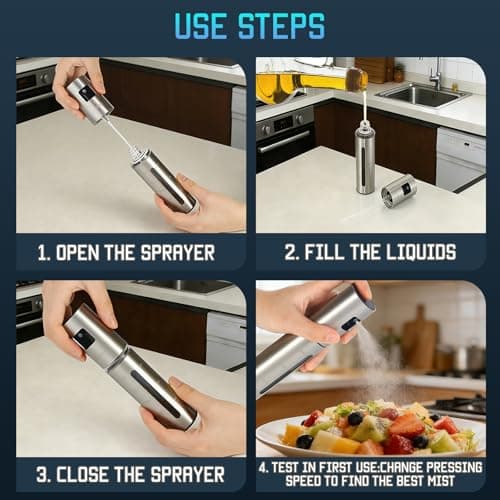 USE STEPS

1. OPEN THE SPRAYER

2. FILL THE LIQUIDS

3. CLOSE THE SPRAYER

4. TEST IN FIRST USE:CHANGE PRESSING SPEED TO FIND THE BEST MIST