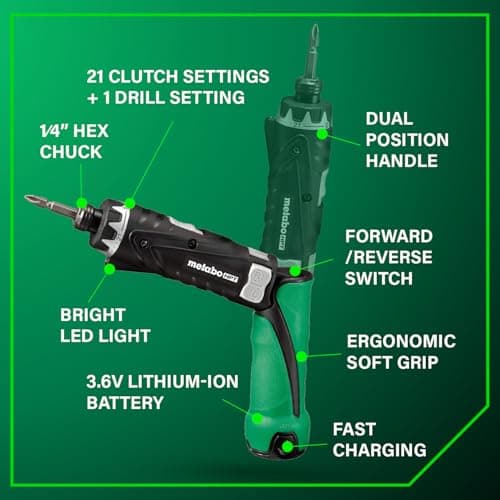 21 CLUTCH SETTINGS + 1 DRILL SETTING

1⁄4" HEX CHUCK

DUAL POSITION HANDLE

metabo HPT

metabo HPT

FORWARD /REVERSE SWITCH

BRIGHT LED LIGHT

ERGONOMIC SOFT GRIP

3.6V LITHIUM-ION BATTERY

FAST CHARGING