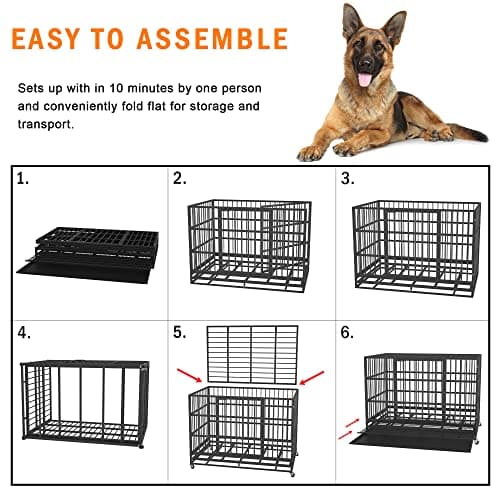 EASY TO ASSEMBLE

Sets up with in 10 minutes by one person and conveniently fold flat for storage and transport.

1.

2.

3.

4.

5.

6.