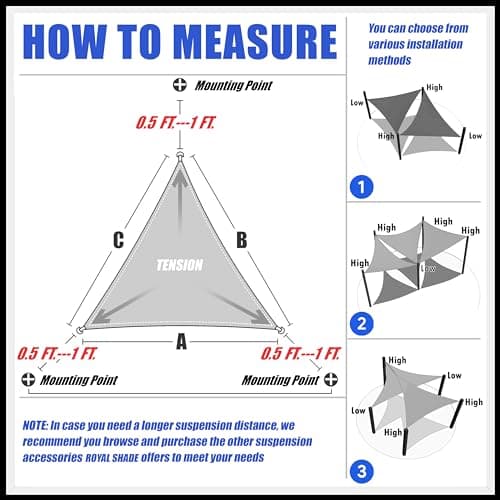 HOW TO MEASURE

Mounting Point

0.5 FT.---1 FT.

C

B

TENSION

A

0.5 FT.---1 FT.

0.5 FT.---1 FT.

Mounting Point

Mounting Point

NOTE: In case you need a longer suspension distance, we recommend you browse and purchase the other suspension accessories ROYAL SHADE offers to meet your needs

You can choose from various installation methods

Low
High
High
Low

1

High
High
High
High
Low

2

High
Low
Low
High
High

3