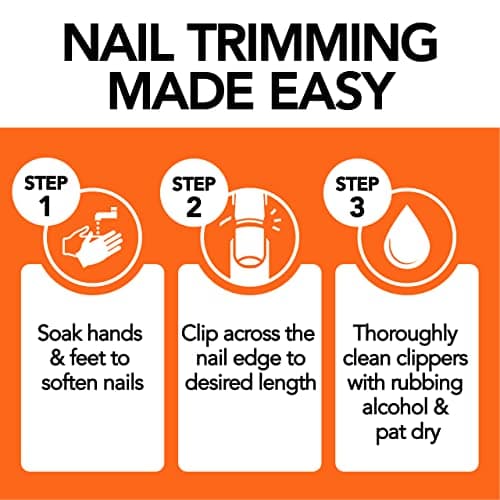 NAIL TRIMMING MADE EASY

STEP 1

Soak hands & feet to soften nails

STEP 2

Clip across the nail edge to desired length

STEP 3

Thoroughly clean clippers with rubbing alcohol & pat dry