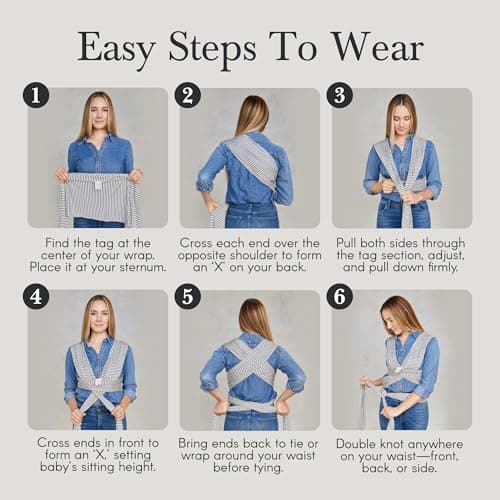 Easy Steps To Wear

1

Find the tag at the center of your wrap. Place it at your sternum.

2

Cross each end over the opposite shoulder to form an 'X' on your back.

3

Pull both sides through the tag section, adjust, and pull down firmly.

4

Cross ends in front to form an 'X,' setting baby's sitting height.

5

Bring ends back to tie or wrap around your waist before tying.

6

Double knot anywhere on your waist—front, back, or side.