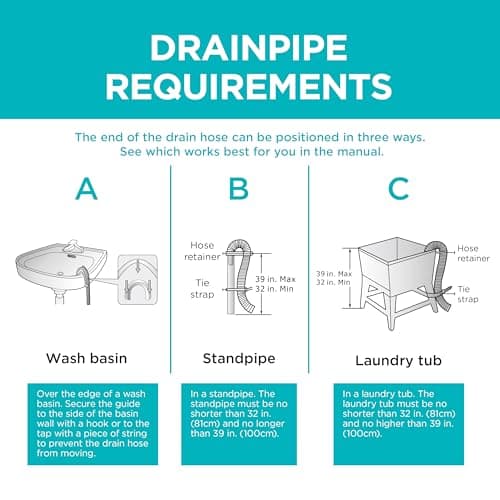 DRAINPIPE REQUIREMENTS

The end of the drain hose can be positioned in three ways. See which works best for you in the manual.

A

Wash basin

Over the edge of a wash basin. Secure the guide to the side of the basin wall with a hook or to the tap with a piece of string to prevent the drain hose from moving.

B

Hose retainer

Tie strap

39 in. Max
32 in. Min

Standpipe

In a standpipe. The standpipe must be no shorter than 32 in. (81cm) and no longer than 39 in. (100cm).

C

39 in. Max
32 in. Min

Hose retainer

Tie strap

Laundry tub

In a laundry tub. The laundry tub must be no shorter than 32 in. (81cm) and no higher than 39 in. (100cm).