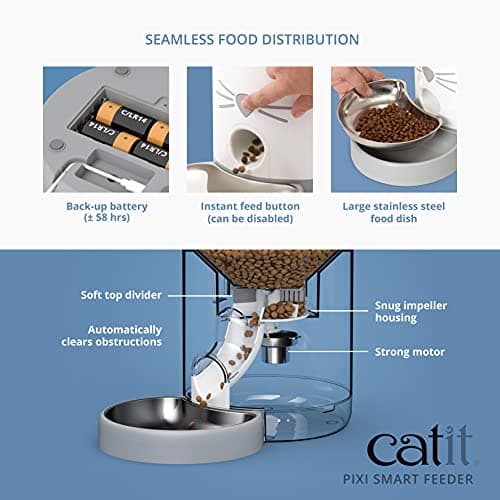 SEAMLESS FOOD DISTRIBUTION

C/LR14
C/LR14

Back-up battery (± 58 hrs)

Instant feed button (can be disabled)

Large stainless steel food dish

Soft top divider

Automatically clears obstructions

Snug impeller housing

Strong motor

catit

PIXI SMART FEEDER