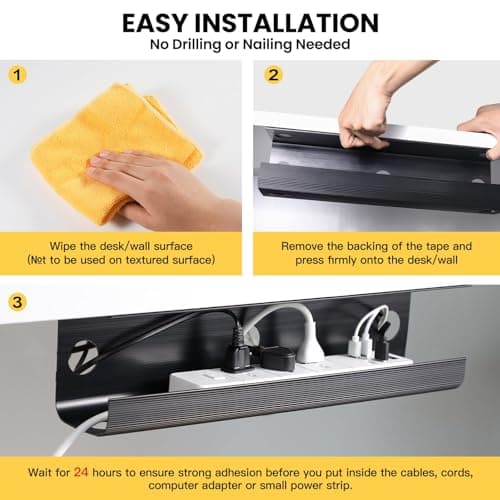 EASY INSTALLATION
No Drilling or Nailing Needed

1

Wipe the desk/wall surface
(Not to be used on textured surface)

2

Remove the backing of the tape and press firmly onto the desk/wall

3

Wait for 24 hours to ensure strong adhesion before you put inside the cables, cords, computer adapter or small power strip.