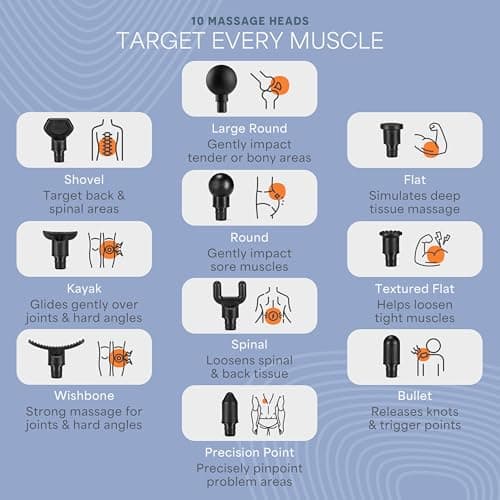 10 MASSAGE HEADS
TARGET EVERY MUSCLE

Shovel
Target back & spinal areas

Kayak
Glides gently over joints & hard angles

Wishbone
Strong massage for joints & hard angles

Large Round
Gently impact tender or bony areas

Round
Gently impact sore muscles

Spinal
Loosens spinal & back tissue

Precision Point
Precisely pinpoint problem areas

Flat
Simulates deep tissue massage

Textured Flat
Helps loosen tight muscles

Bullet
Releases knots & trigger points