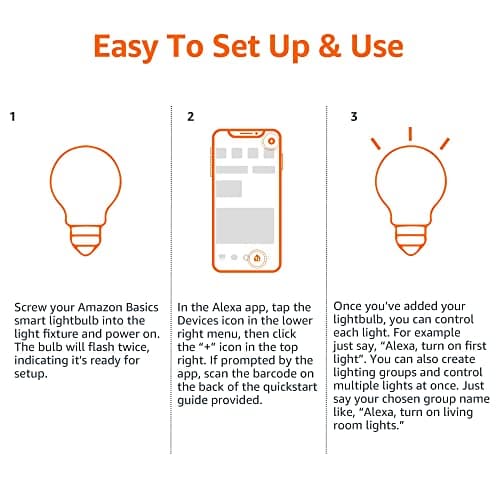 Easy To Set Up & Use

1

Screw your Amazon Basics smart lightbulb into the light fixture and power on. The bulb will flash twice, indicating it's ready for setup.

2

In the Alexa app, tap the Devices icon in the lower right menu, then click the "+" icon in the top right. If prompted by the app, scan the barcode on the back of the quickstart guide provided.

3

Once you've added your lightbulb, you can control each light. For example just say, "Alexa, turn on first light". You can also create lighting groups and control multiple lights at once. Just say your chosen group name like, "Alexa, turn on living room lights."