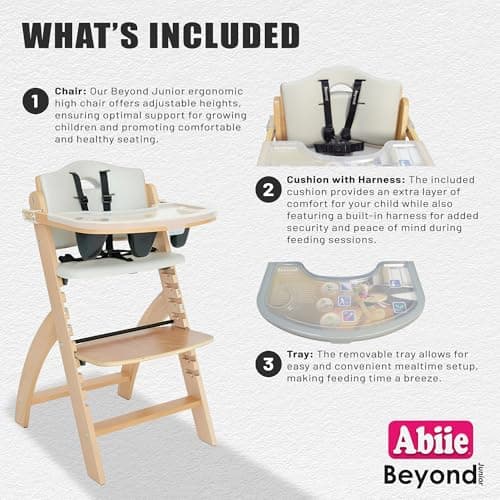 WHAT'S INCLUDED

1 Chair: Our Beyond Junior ergonomic high chair offers adjustable heights, ensuring optimal support for growing children and promoting comfortable and healthy seating.

2 Cushion with Harness: The included cushion provides an extra layer of comfort for your child while also featuring a built-in harness for added security and peace of mind during feeding sessions.

3 Tray: The removable tray allows for easy and convenient mealtime setup, making feeding time a breeze.

Abiie

Beyond Junior