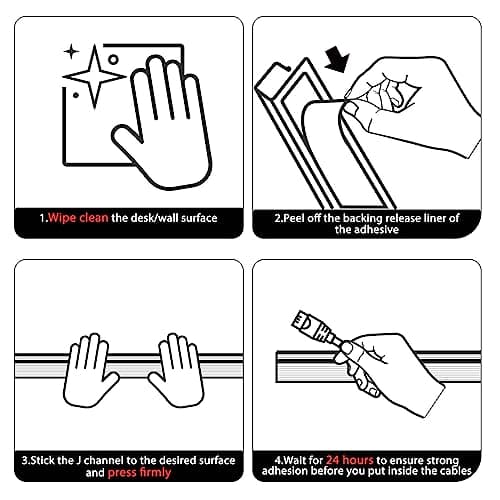 1.Wipe clean the desk/wall surface

2.Peel off the backing release liner of the adhesive

3.Stick the J channel to the desired surface and press firmly

4.Wait for 24 hours to ensure strong adhesion before you put inside the cables