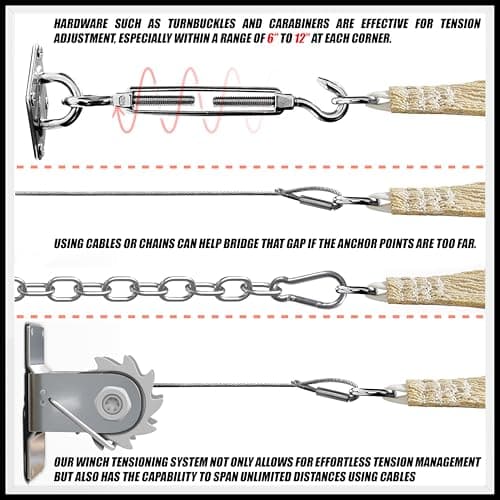 HARDWARE SUCH AS TURNBUCKLES AND CARABINERS ARE EFFECTIVE FOR TENSION ADJUSTMENT, ESPECIALLY WITHIN A RANGE OF 6" TO 12" AT EACH CORNER.

USING CABLES OR CHAINS CAN HELP BRIDGE THAT GAP IF THE ANCHOR POINTS ARE TOO FAR.

OUR WINCH TENSIONING SYSTEM NOT ONLY ALLOWS FOR EFFORTLESS TENSION MANAGEMENT BUT ALSO HAS THE CAPABILITY TO SPAN UNLIMITED DISTANCES USING CABLES