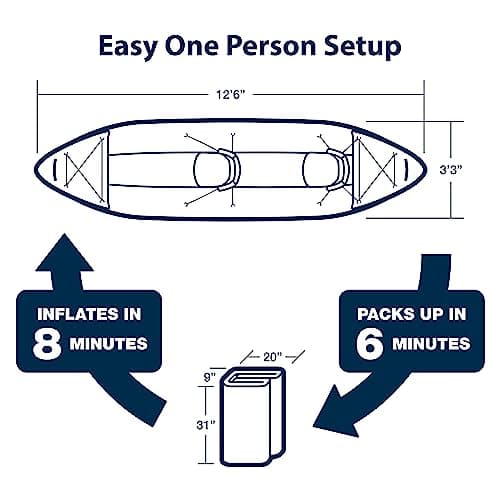 Easy One Person Setup

12'6"

3'3"

INFLATES IN 8 MINUTES

PACKS UP IN 6 MINUTES

20"

9"

31"