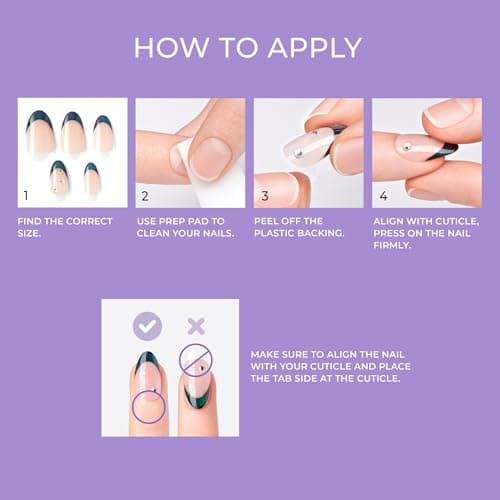 HOW TO APPLY

1

FIND THE CORRECT SIZE.

2

USE PREP PAD TO CLEAN YOUR NAILS.

3

PEEL OFF THE PLASTIC BACKING.

4

ALIGN WITH CUTICLE, PRESS ON THE NAIL FIRMLY.

MAKE SURE TO ALIGN THE NAIL WITH YOUR CUTICLE AND PLACE THE TAB SIDE AT THE CUTICLE.